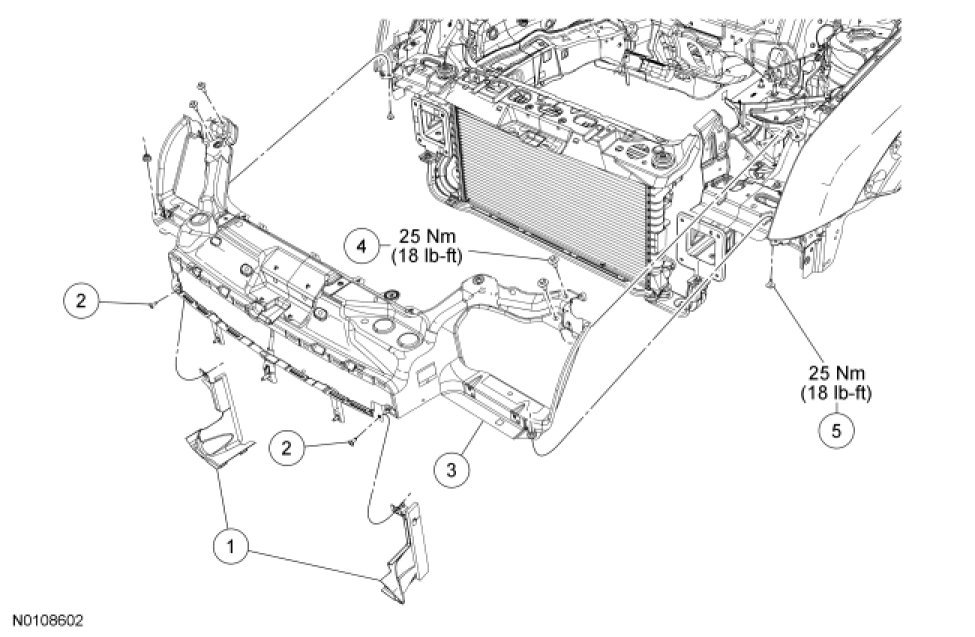 4
25 Nm
(18 lb-ft)

2

2

3

25 Nm
(18 lb-ft)
5

1

N0108602