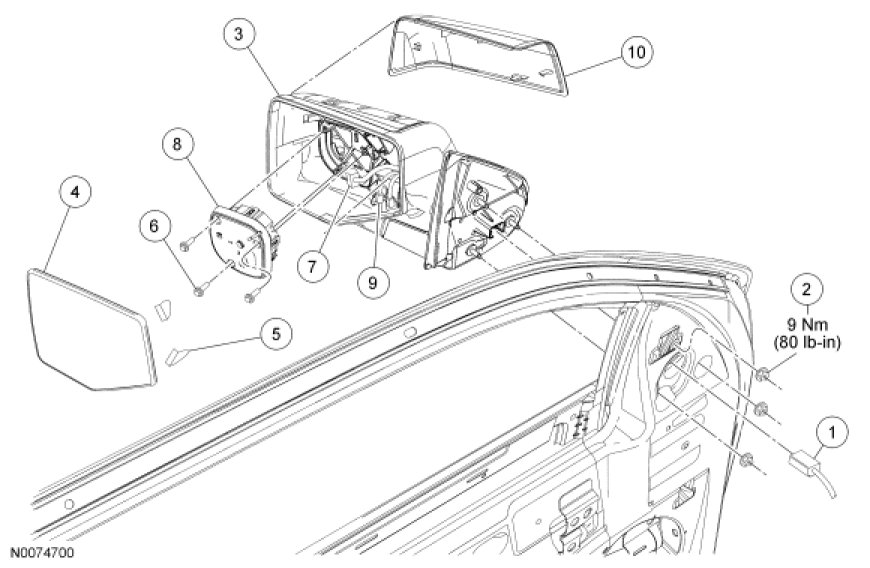 3

10

8

4

6

7

9

5

2
9 Nm
(80 lb-in)

1

N0074700