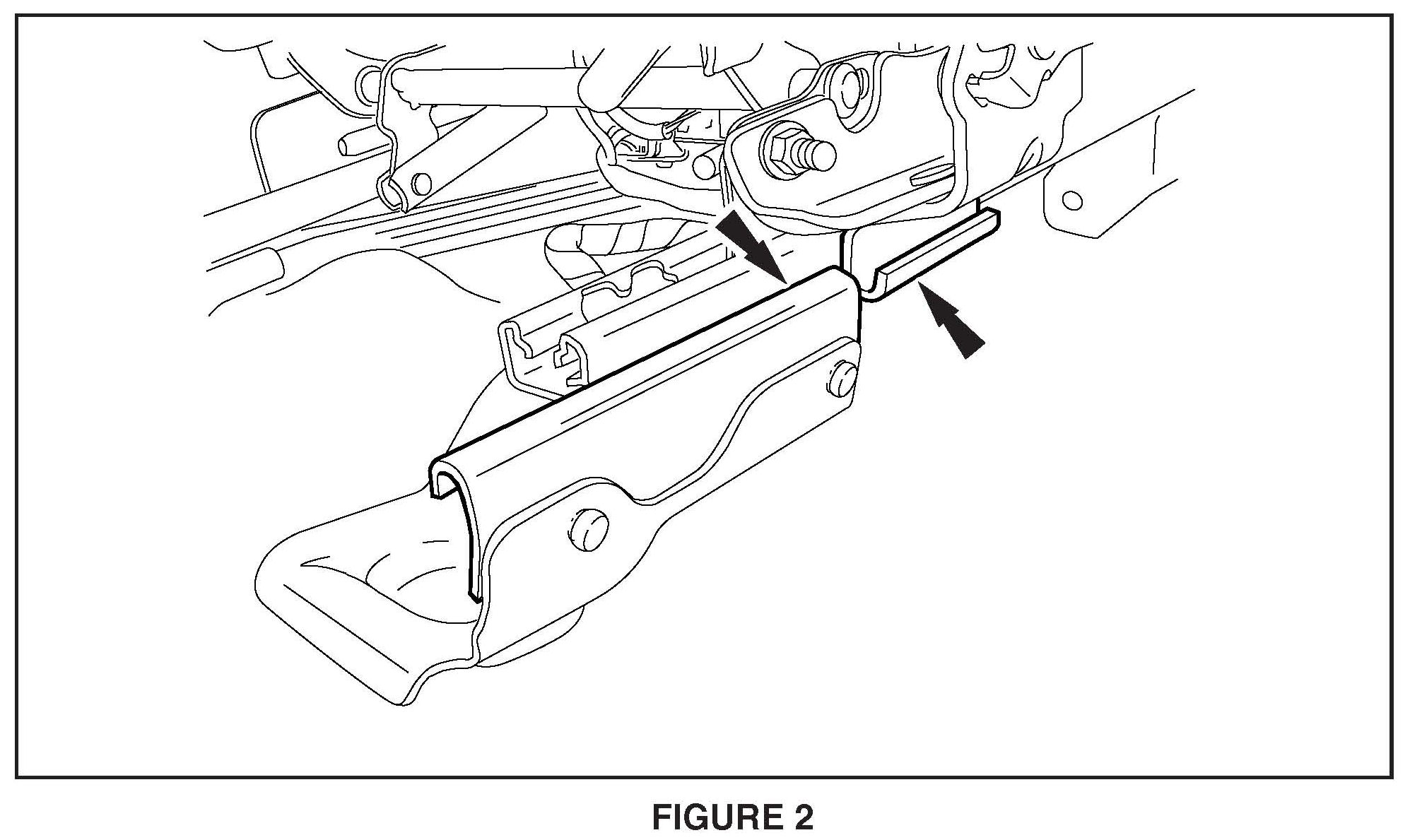 FIGURE 2