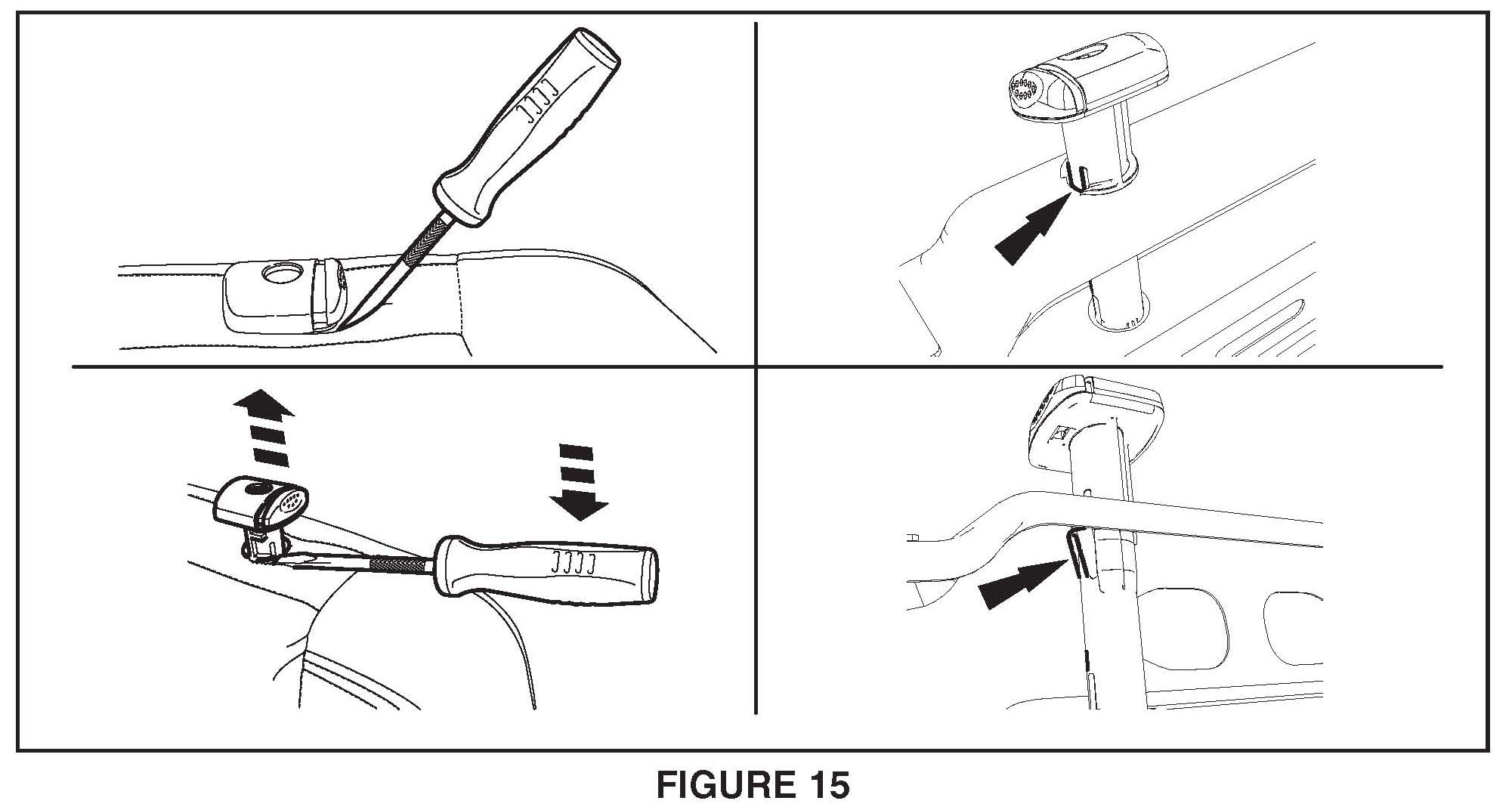 FIGURE 15