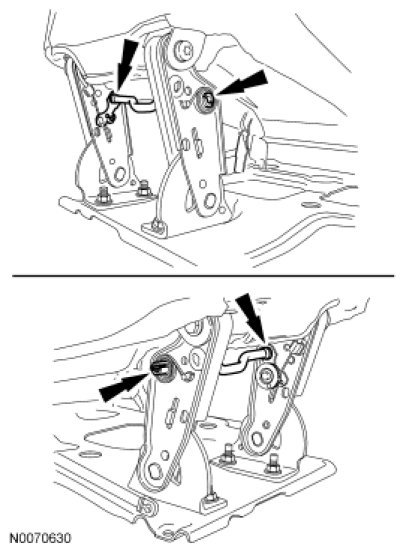 N0070630