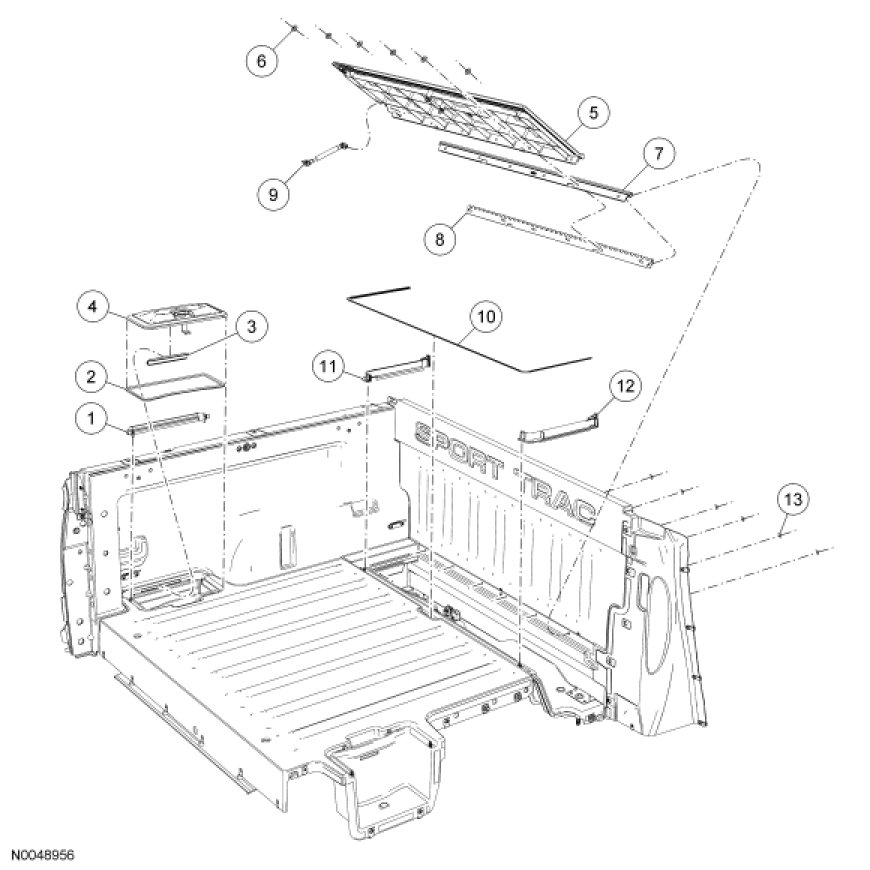 6
5
7
9
8
4
3
10
2
11
12
1
SPORT TRAC
13
N0048956