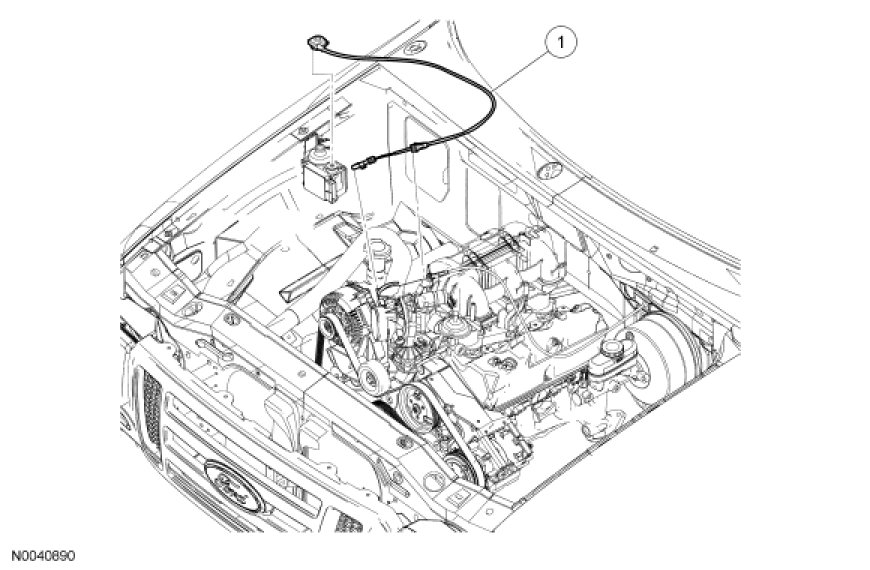 1

Ford

N0040690