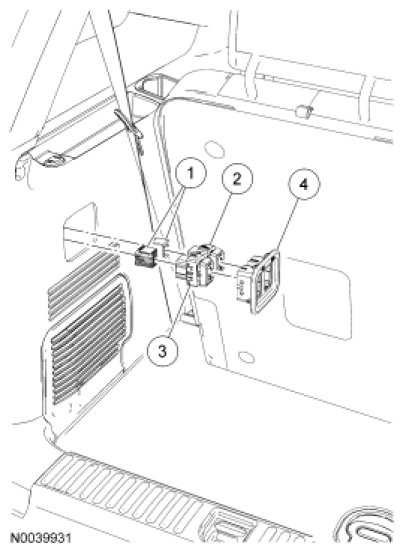 1
2
4
3
N0039931