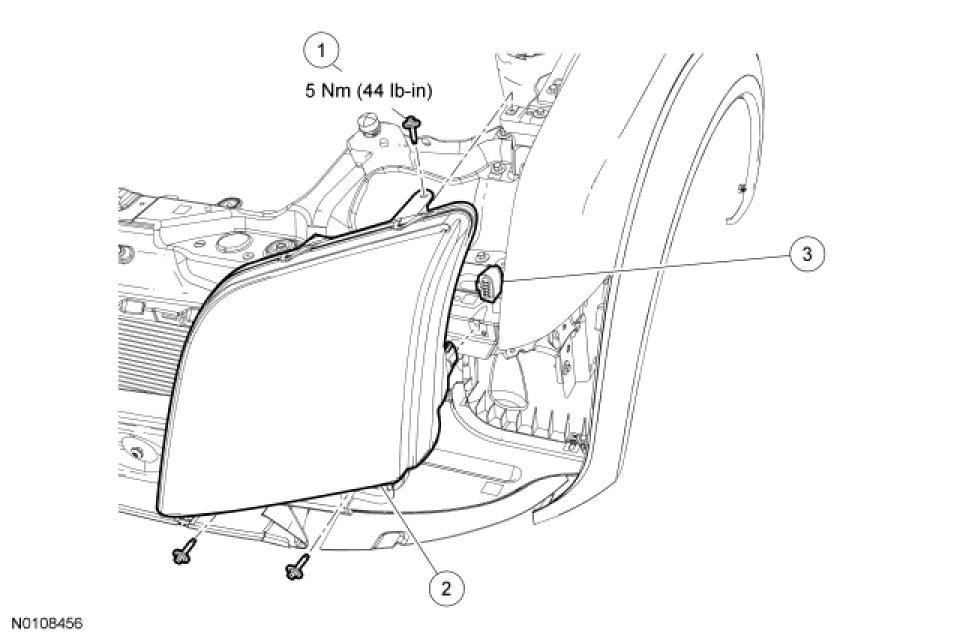 1
5 Nm (44 lb-in)
3
2
N0108456