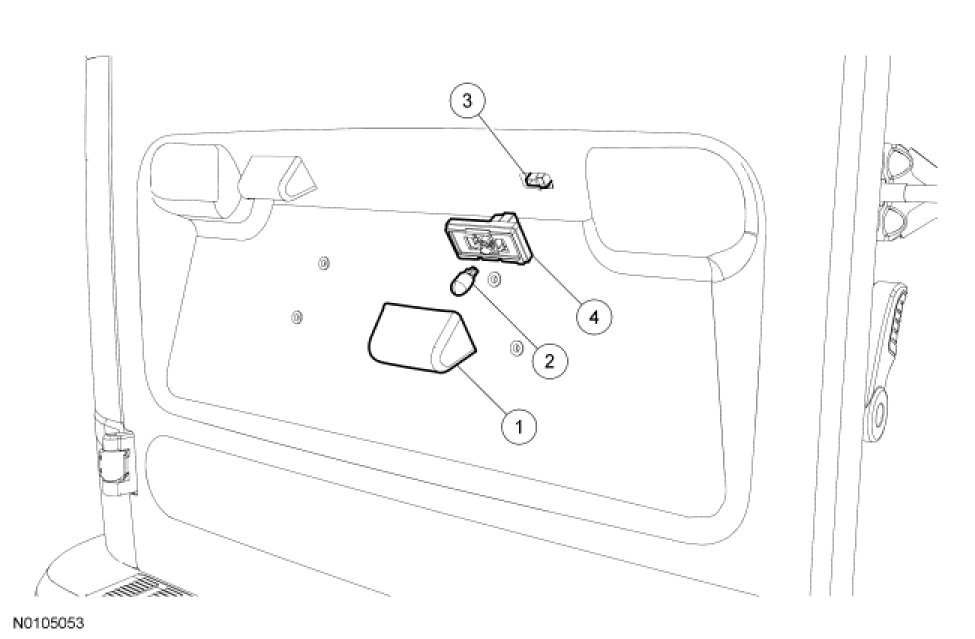 3
4
2
1
N0105053