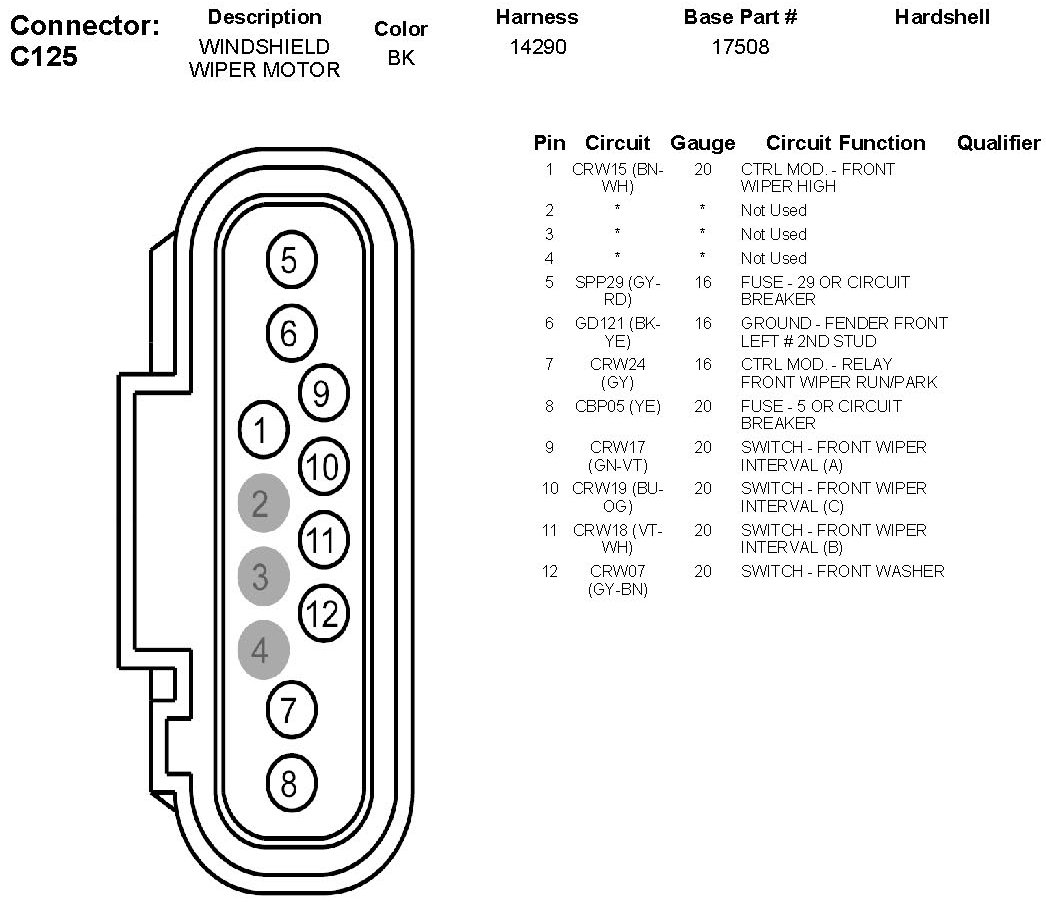 Connector: C125

| Description | Color | Harness | Base Part # | Hardshell |
|---|---|---|---|---|
| WINDSHIELD WIPER MOTOR | BK | 14290 | 17508 | |

5
6
9
1
10
2
11
3
12
4
7
8

| Pin | Circuit | Gauge | Circuit Function | Qualifier |
|---|---|---|---|---|
| 1 | CRW15 (BN-WH) | 20 | CTRL MOD. - FRONT WIPER HIGH | |
| 2 | * | * | Not Used | |
| 3 | * | * | Not Used | |
| 4 | * | * | Not Used | |
| 5 | SPP29 (GY-RD) | 16 | FUSE - 29 OR CIRCUIT BREAKER | |
| 6 | GD121 (BK-YE) | 16 | GROUND - FENDER FRONT LEFT # 2ND STUD | |
| 7 | CRW24 (GY) | 16 | CTRL MOD. - RELAY FRONT WIPER RUN/PARK | |
| 8 | CBP05 (YE) | 20 | FUSE - 5 OR CIRCUIT BREAKER | |
| 9 | CRW17 (GN-VT) | 20 | SWITCH - FRONT WIPER INTERVAL (A) | |
| 10 | CRW19 (BU-OG) | 20 | SWITCH - FRONT WIPER INTERVAL (C) | |
| 11 | CRW18 (VT-WH) | 20 | SWITCH - FRONT WIPER INTERVAL (B) | |
| 12 | CRW07 (GY-BN) | 20 | SWITCH - FRONT WASHER | |