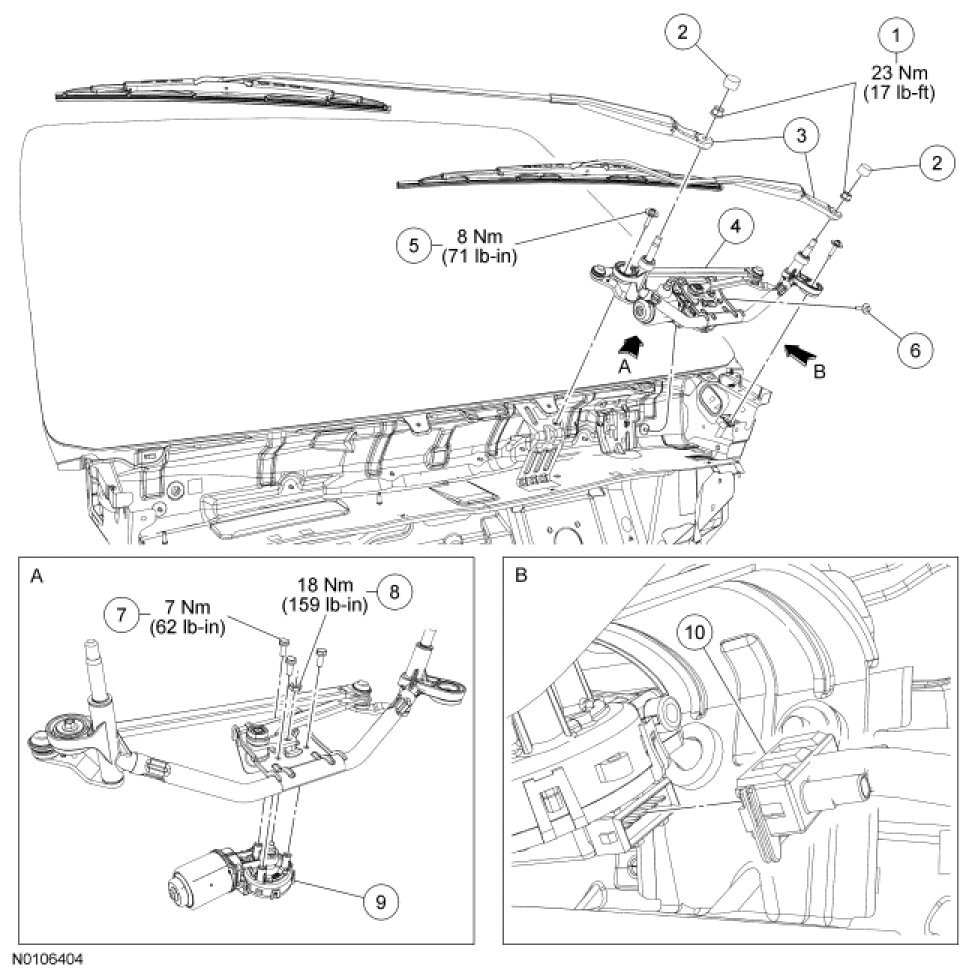 2
1
23 Nm
(17 lb-ft)
3
2
5
8 Nm
(71 lb-in)
4
6
A
B

A
7
7 Nm
(62 lb-in)
18 Nm
(159 lb-in)
8
9

B
10

N0106404