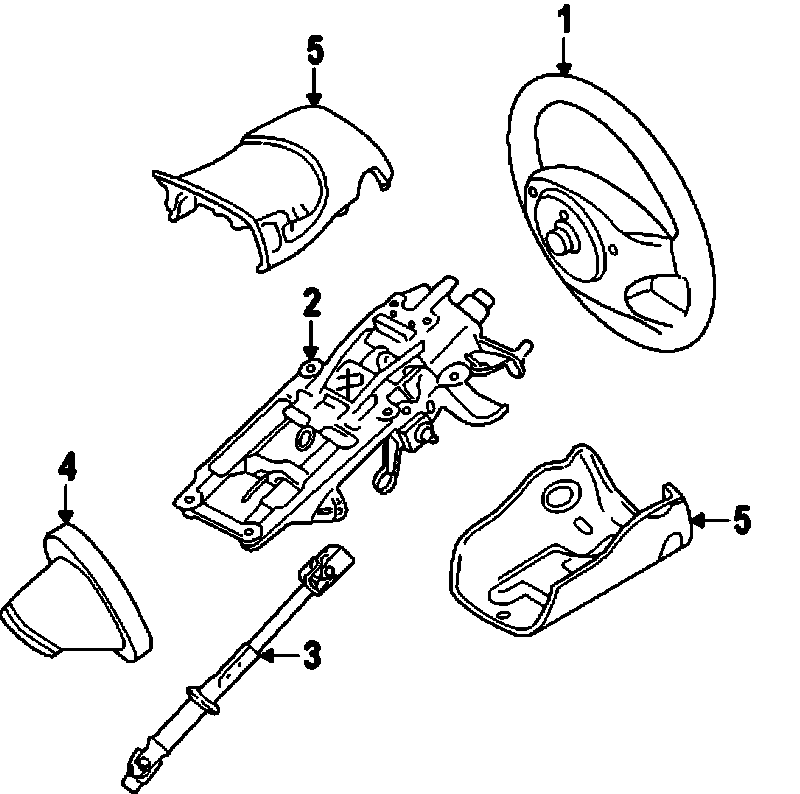 5
1
2
4
5
3