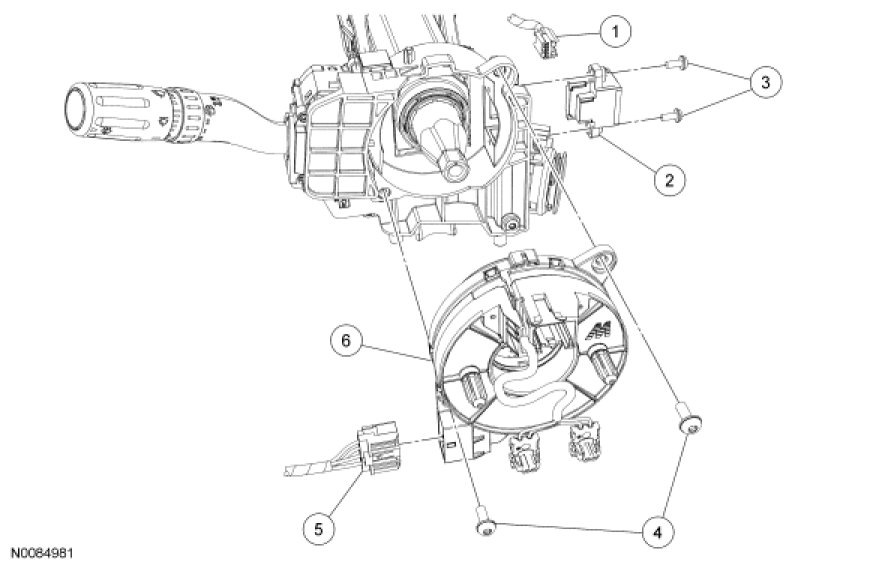 1
3
2
6
5
4
N0084981