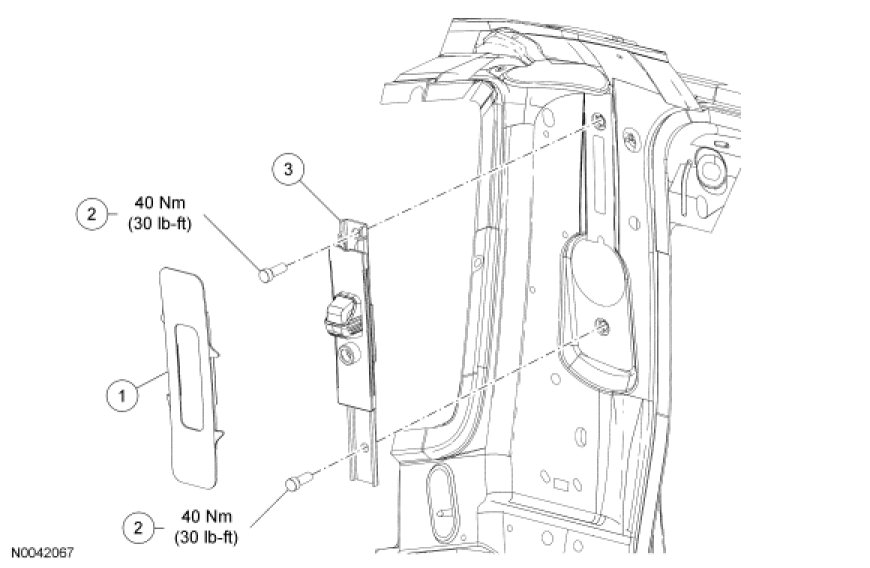 3

2
40 Nm
(30 lb-ft)

1

2
40 Nm
(30 lb-ft)

N0042067