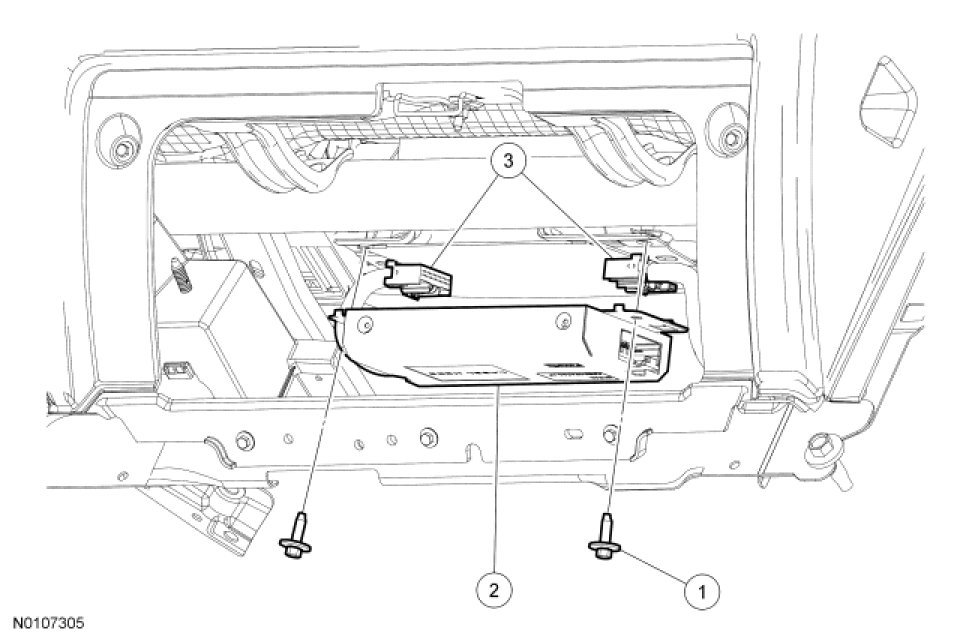 3

2

1

N0107305