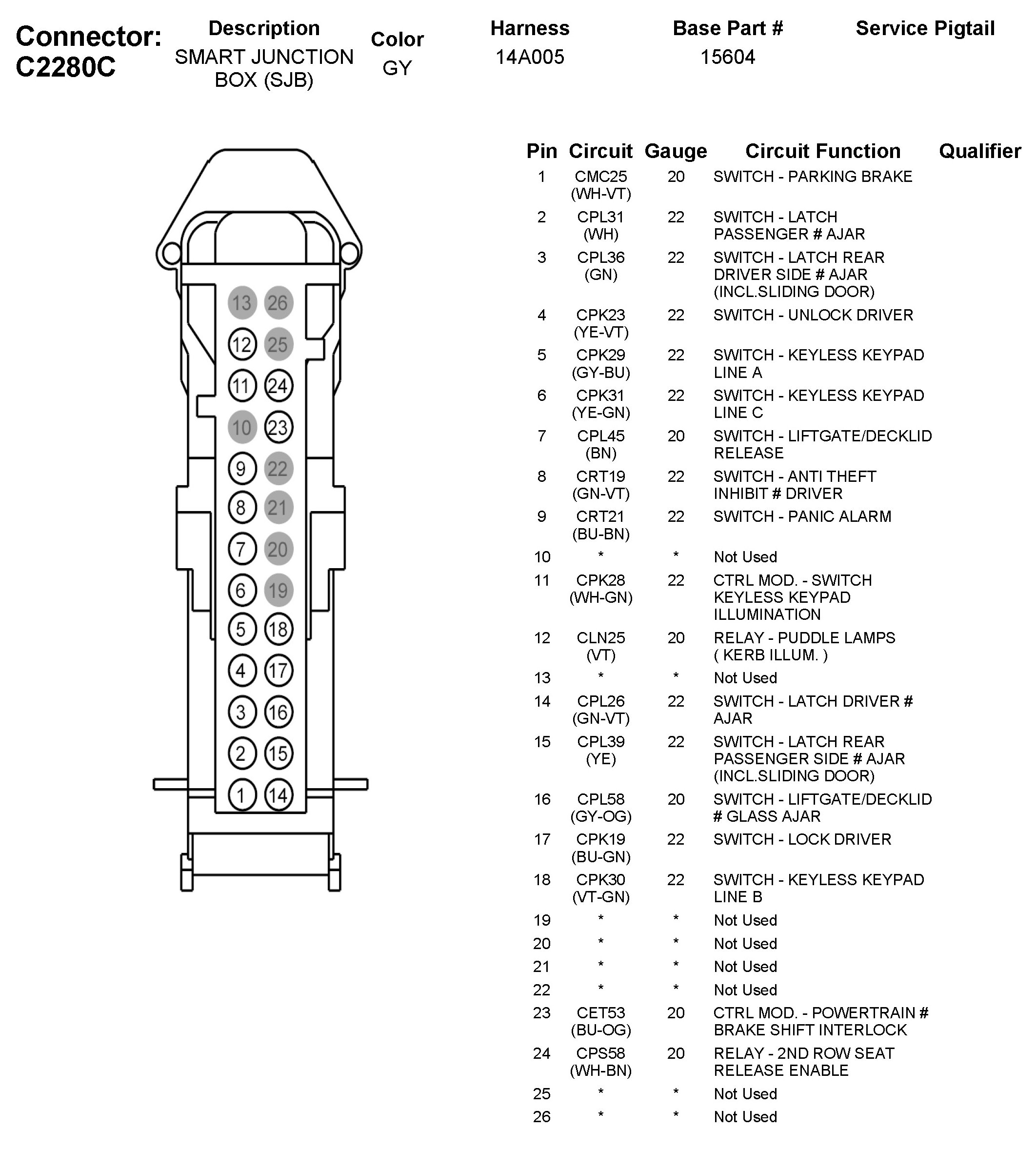 Connector: C2280C

| Description | Color | Harness | Base Part # | Service Pigtail |
|---|---|---|---|---|
| SMART JUNCTION BOX (SJB) | GY | 14A005 | 15604 | |

13 26
12 25
11 24
10 23
9 22
8 21
7 20
6 19
5 18
4 17
3 16
2 15
1 14

| Pin | Circuit | Gauge | Circuit Function | Qualifier |
|---|---|---|---|---|
| 1 | CMC25 (WH-VT) | 20 | SWITCH - PARKING BRAKE | |
| 2 | CPL31 (WH) | 22 | SWITCH - LATCH PASSENGER # AJAR | |
| 3 | CPL36 (GN) | 22 | SWITCH - LATCH REAR DRIVER SIDE # AJAR (INCL.SLIDING DOOR) | |
| 4 | CPK23 (YE-VT) | 22 | SWITCH - UNLOCK DRIVER | |
| 5 | CPK29 (GY-BU) | 22 | SWITCH - KEYLESS KEYPAD LINE A | |
| 6 | CPK31 (YE-GN) | 22 | SWITCH - KEYLESS KEYPAD LINE C | |
| 7 | CPL45 (BN) | 20 | SWITCH - LIFTGATE/DECKLID RELEASE | |
| 8 | CRT19 (GN-VT) | 22 | SWITCH - ANTI THEFT INHIBIT # DRIVER | |
| 9 | CRT21 (BU-BN) | 22 | SWITCH - PANIC ALARM | |
| 10 | * | * | Not Used | |
| 11 | CPK28 (WH-GN) | 22 | CTRL MOD. - SWITCH KEYLESS KEYPAD ILLUMINATION | |
| 12 | CLN25 (VT) | 20 | RELAY - PUDDLE LAMPS ( KERB ILLUM. ) | |
| 13 | * | * | Not Used | |
| 14 | CPL26 (GN-VT) | 22 | SWITCH - LATCH DRIVER # AJAR | |
| 15 | CPL39 (YE) | 22 | SWITCH - LATCH REAR PASSENGER SIDE # AJAR (INCL.SLIDING DOOR) | |
| 16 | CPL58 (GY-OG) | 20 | SWITCH - LIFTGATE/DECKLID # GLASS AJAR | |
| 17 | CPK19 (BU-GN) | 22 | SWITCH - LOCK DRIVER | |
| 18 | CPK30 (VT-GN) | 22 | SWITCH - KEYLESS KEYPAD LINE B | |
| 19 | * | * | Not Used | |
| 20 | * | * | Not Used | |
| 21 | * | * | Not Used | |
| 22 | * | * | Not Used | |
| 23 | CET53 (BU-OG) | 20 | CTRL MOD. - POWERTRAIN # BRAKE SHIFT INTERLOCK | |
| 24 | CPS58 (WH-BN) | 20 | RELAY - 2ND ROW SEAT RELEASE ENABLE | |
| 25 | * | * | Not Used | |
| 26 | * | * | Not Used | |