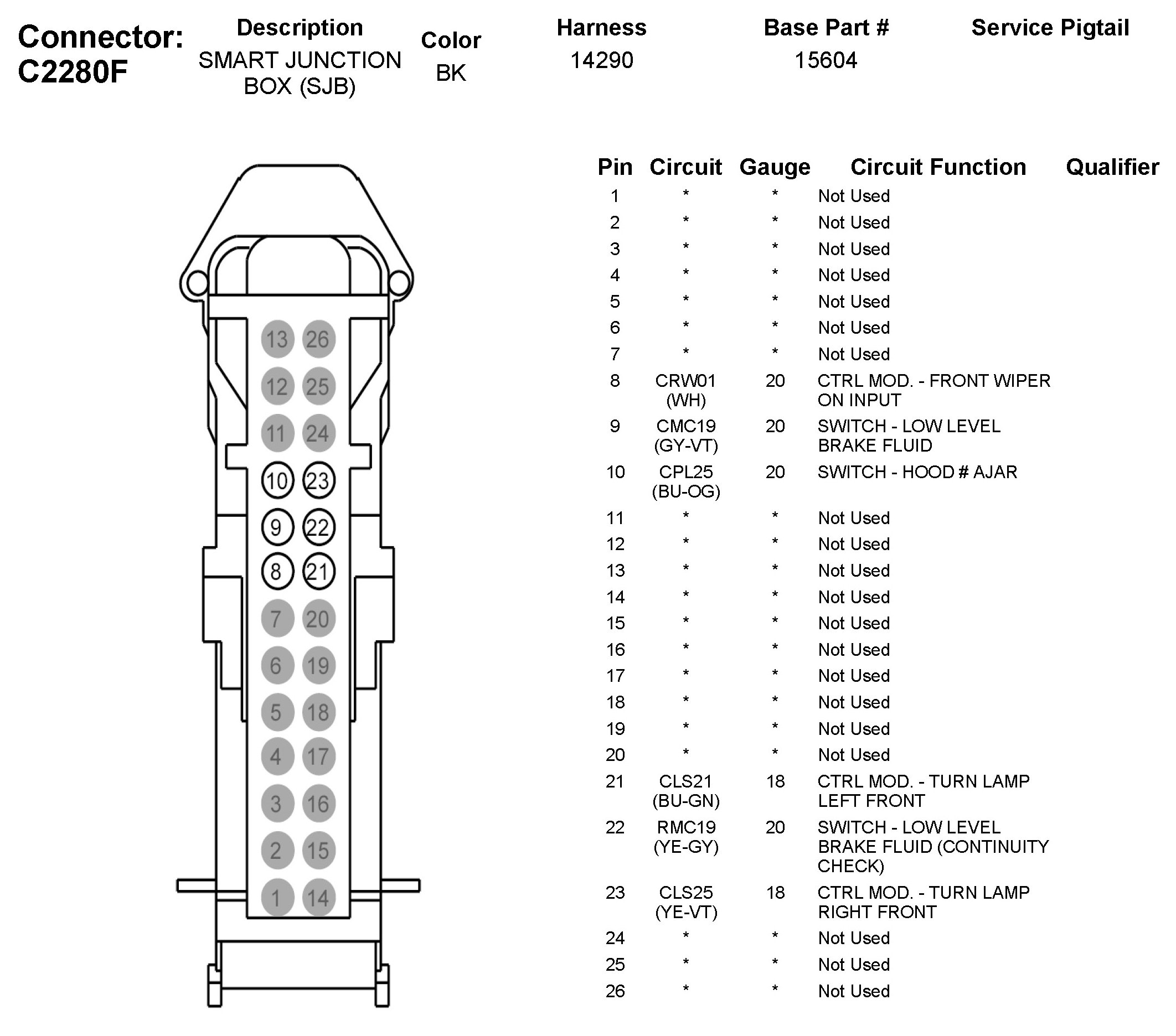 Connector: C2280F

| Description | Color | Harness | Base Part # | Service Pigtail |
|---|---|---|---|---|
| SMART JUNCTION BOX (SJB) | BK | 14290 | 15604 | |

13 26
12 25
11 24
10 23
9 22
8 21
7 20
6 19
5 18
4 17
3 16
2 15
1 14

| Pin | Circuit | Gauge | Circuit Function | Qualifier |
|---|---|---|---|---|
| 1 | * | * | Not Used | |
| 2 | * | * | Not Used | |
| 3 | * | * | Not Used | |
| 4 | * | * | Not Used | |
| 5 | * | * | Not Used | |
| 6 | * | * | Not Used | |
| 7 | * | * | Not Used | |
| 8 | CRW01 (WH) | 20 | CTRL MOD. - FRONT WIPER ON INPUT | |
| 9 | CMC19 (GY-VT) | 20 | SWITCH - LOW LEVEL BRAKE FLUID | |
| 10 | CPL25 (BU-OG) | 20 | SWITCH - HOOD # AJAR | |
| 11 | * | * | Not Used | |
| 12 | * | * | Not Used | |
| 13 | * | * | Not Used | |
| 14 | * | * | Not Used | |
| 15 | * | * | Not Used | |
| 16 | * | * | Not Used | |
| 17 | * | * | Not Used | |
| 18 | * | * | Not Used | |
| 19 | * | * | Not Used | |
| 20 | * | * | Not Used | |
| 21 | CLS21 (BU-GN) | 18 | CTRL MOD. - TURN LAMP LEFT FRONT | |
| 22 | RMC19 (YE-GY) | 20 | SWITCH - LOW LEVEL BRAKE FLUID (CONTINUITY CHECK) | |
| 23 | CLS25 (YE-VT) | 18 | CTRL MOD. - TURN LAMP RIGHT FRONT | |
| 24 | * | * | Not Used | |
| 25 | * | * | Not Used | |
| 26 | * | * | Not Used | |