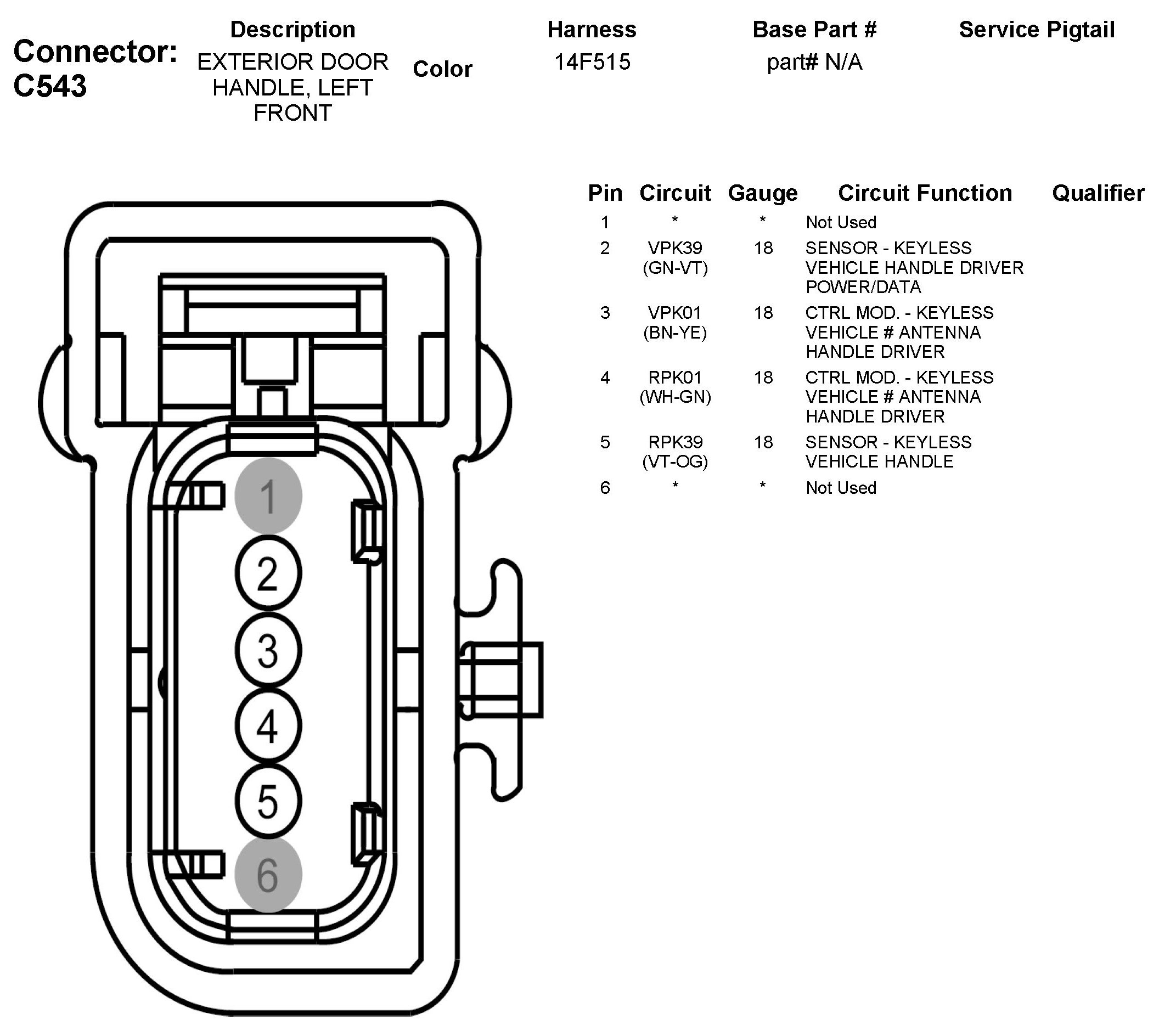 Connector: C543

| Description | Color | Harness | Base Part # | Service Pigtail |
|---|---|---|---|---|
| EXTERIOR DOOR HANDLE, LEFT FRONT | | 14F515 | part# N/A | |

| Pin | Circuit | Gauge | Circuit Function | Qualifier |
|---|---|---|---|---|
| 1 | * | * | Not Used | |
| 2 | VPK39 (GN-VT) | 18 | SENSOR - KEYLESS VEHICLE HANDLE DRIVER POWER/DATA | |
| 3 | VPK01 (BN-YE) | 18 | CTRL MOD. - KEYLESS VEHICLE # ANTENNA HANDLE DRIVER | |
| 4 | RPK01 (WH-GN) | 18 | CTRL MOD. - KEYLESS VEHICLE # ANTENNA HANDLE DRIVER | |
| 5 | RPK39 (VT-OG) | 18 | SENSOR - KEYLESS VEHICLE HANDLE | |
| 6 | * | * | Not Used | |

1
2
3
4
5
6