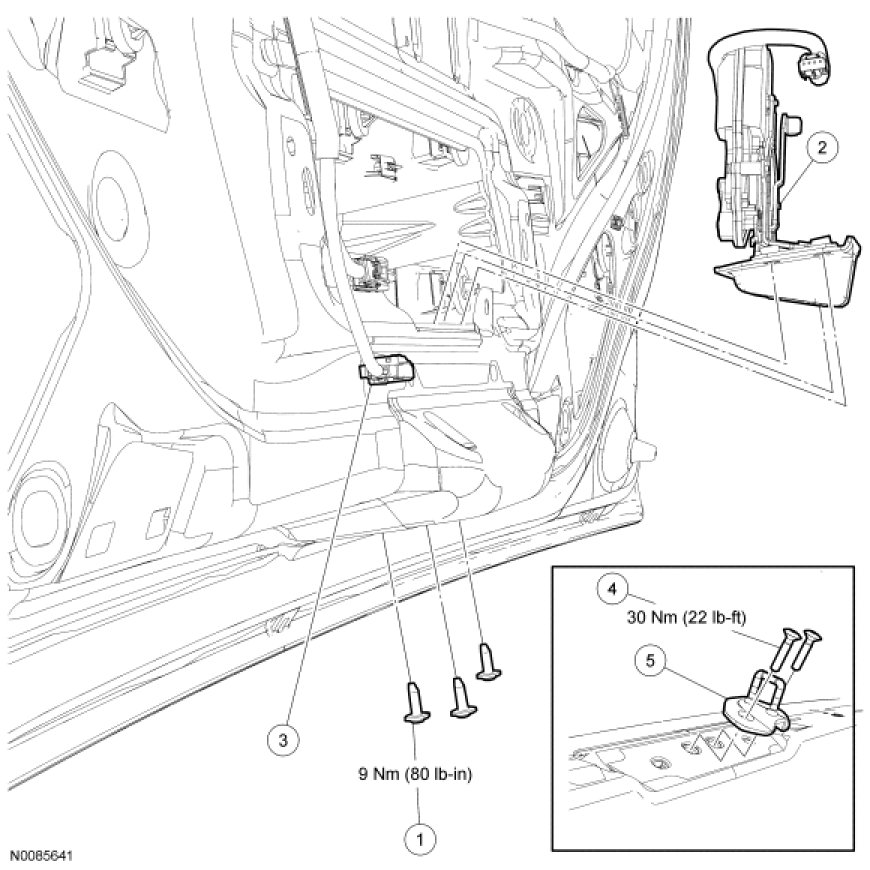 2

3

9 Nm (80 lb-in)

1

4

30 Nm (22 lb-ft)

5

N0085641