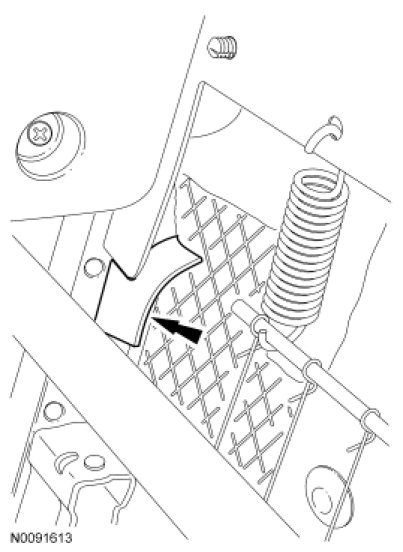 N0091613