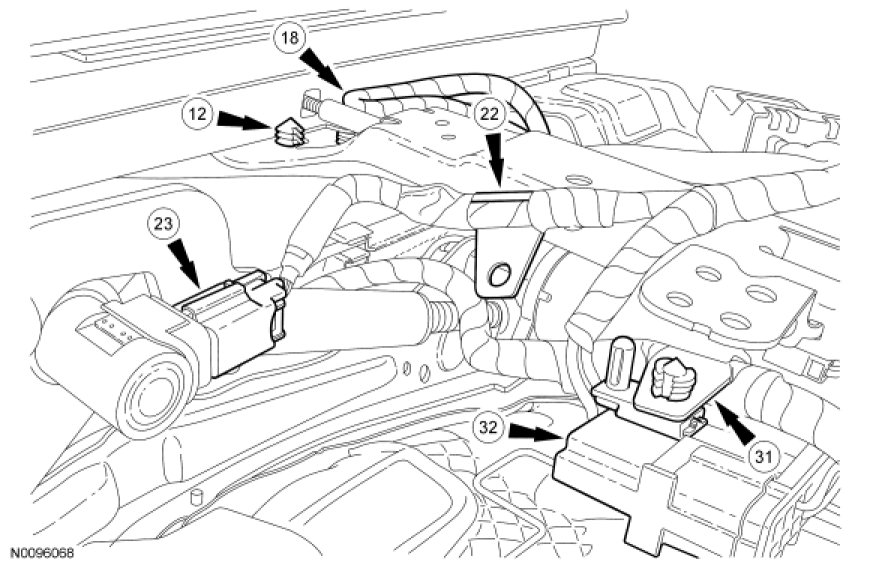 18
12
22
23
32
31
N0096068