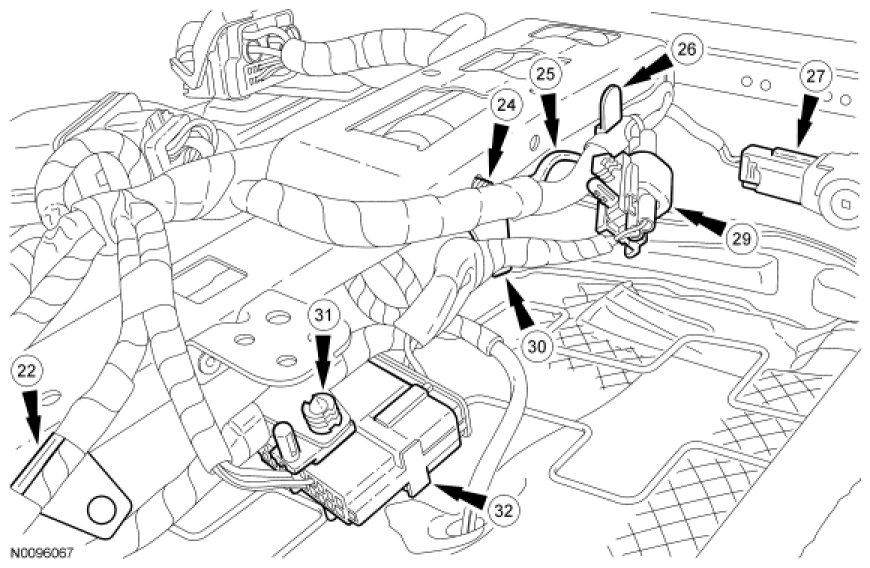 26
25
27
24
29
30
31
22
32
N0096067