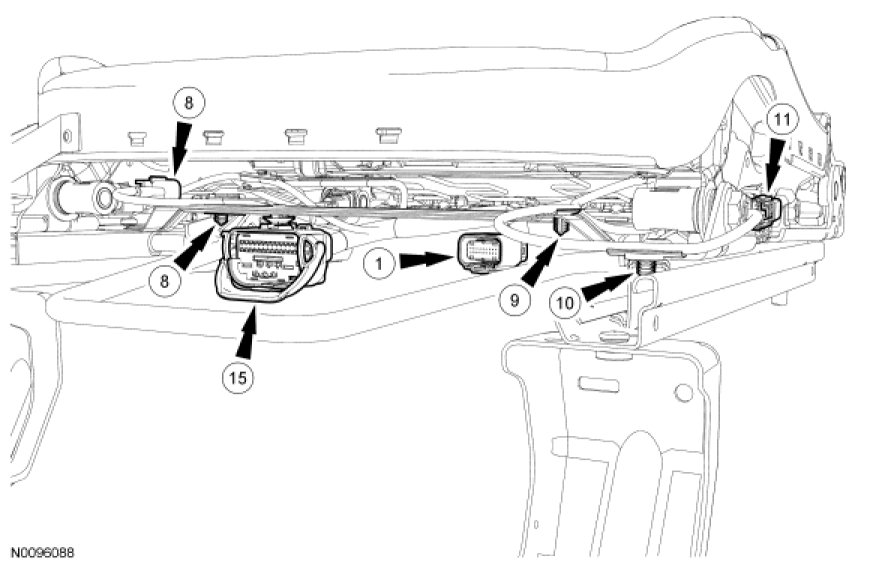 8
11
8
1
9
10
15
N0096088