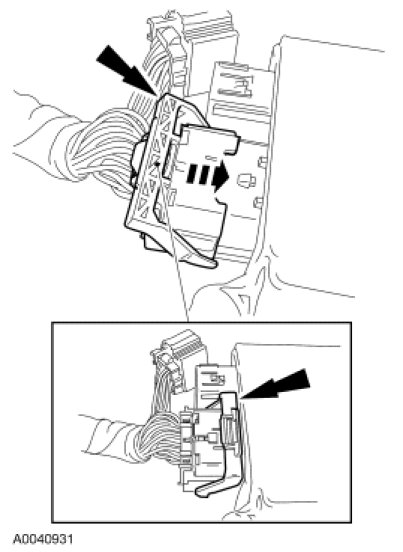 A0040931