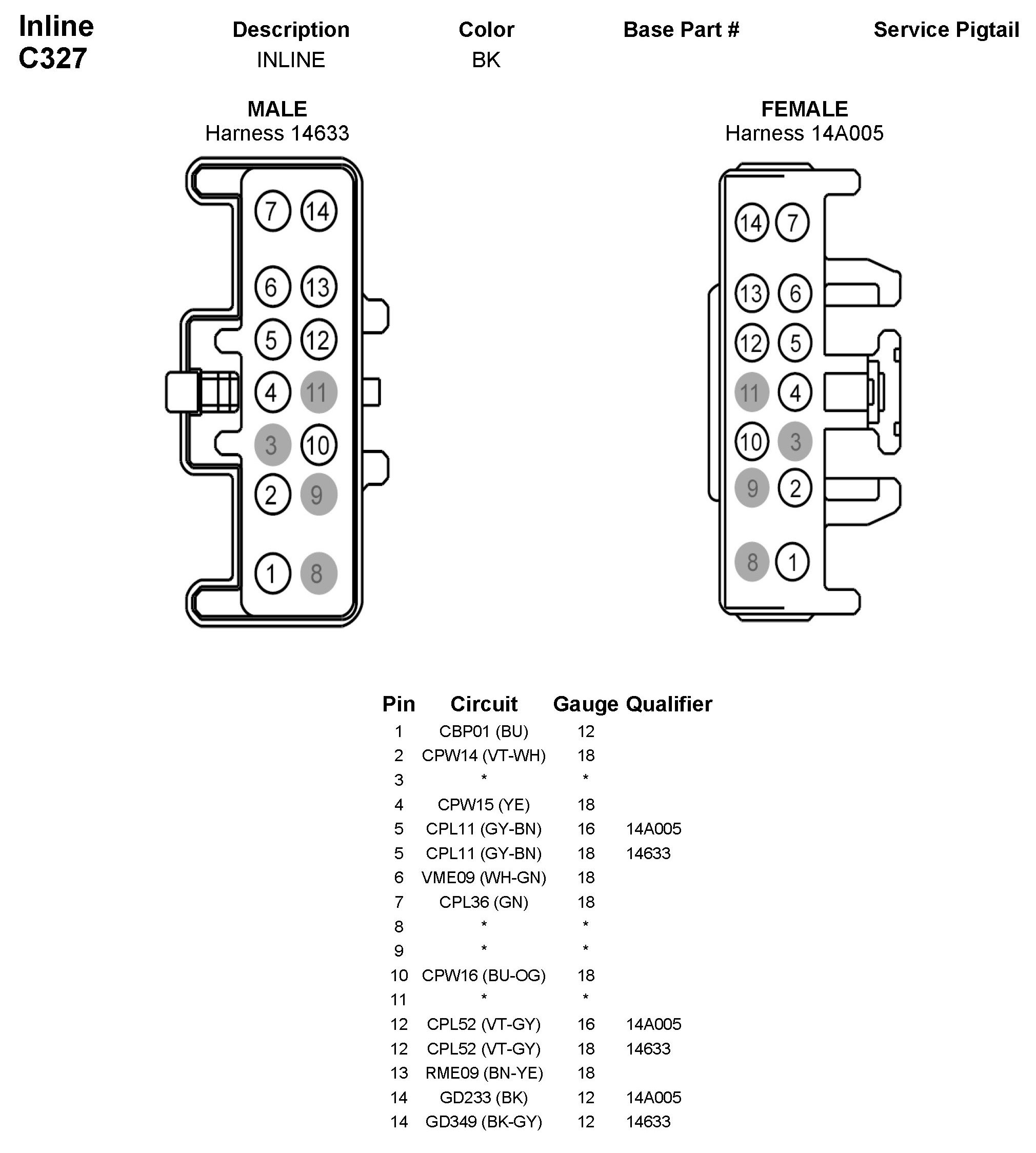 Inline
C327

| Description | Color | Base Part # | Service Pigtail |
|---|---|---|---|
| INLINE | BK | | |

MALE
Harness 14633

7 14
6 13
5 12
4 11
3 10
2 9
1 8

FEMALE
Harness 14A005

14 7
13 6
12 5
11 4
10 3
9 2
8 1

| Pin | Circuit | Gauge | Qualifier |
|---|---|---|---|
| 1 | CBP01 (BU) | 12 | |
| 2 | CPW14 (VT-WH) | 18 | |
| 3 | * | * | |
| 4 | CPW15 (YE) | 18 | |
| 5 | CPL11 (GY-BN) | 16 | 14A005 |
| 5 | CPL11 (GY-BN) | 18 | 14633 |
| 6 | VME09 (WH-GN) | 18 | |
| 7 | CPL36 (GN) | 18 | |
| 8 | * | * | |
| 9 | * | * | |
| 10 | CPW16 (BU-OG) | 18 | |
| 11 | * | * | |
| 12 | CPL52 (VT-GY) | 16 | 14A005 |
| 12 | CPL52 (VT-GY) | 18 | 14633 |
| 13 | RME09 (BN-YE) | 18 | |
| 14 | GD233 (BK) | 12 | 14A005 |
| 14 | GD349 (BK-GY) | 12 | 14633 |