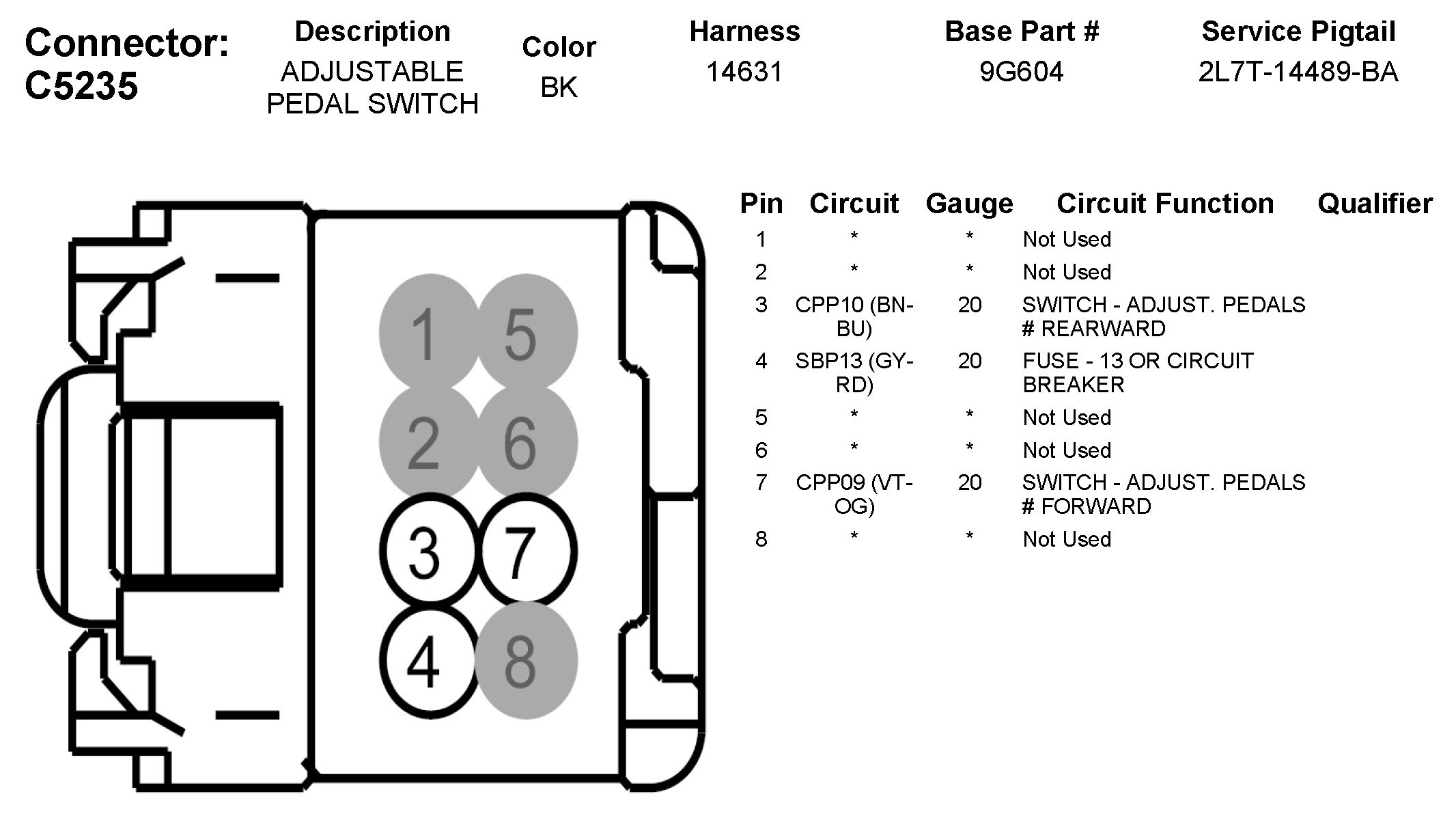 Connector: C5235

| Description | Color | Harness | Base Part # | Service Pigtail |
|---|---|---|---|---|
| ADJUSTABLE PEDAL SWITCH | BK | 14631 | 9G604 | 2L7T-14489-BA |

1 5
2 6
3 7
4 8

| Pin | Circuit | Gauge | Circuit Function | Qualifier |
|---|---|---|---|---|
| 1 | * | * | Not Used | |
| 2 | * | * | Not Used | |
| 3 | CPP10 (BN-BU) | 20 | SWITCH - ADJUST. PEDALS # REARWARD | |
| 4 | SBP13 (GY-RD) | 20 | FUSE - 13 OR CIRCUIT BREAKER | |
| 5 | * | * | Not Used | |
| 6 | * | * | Not Used | |
| 7 | CPP09 (VT-OG) | 20 | SWITCH - ADJUST. PEDALS # FORWARD | |
| 8 | * | * | Not Used | |