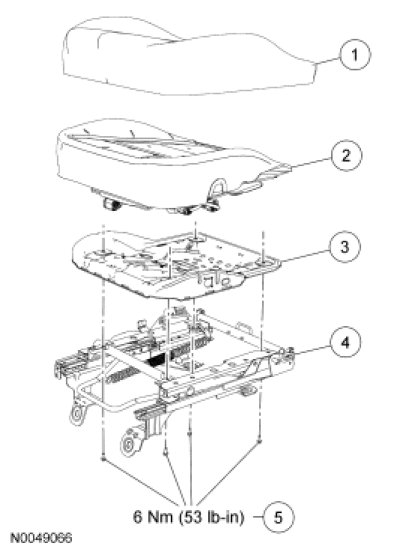 1

2

3

4

6 Nm (53 lb-in) 5

N0049066