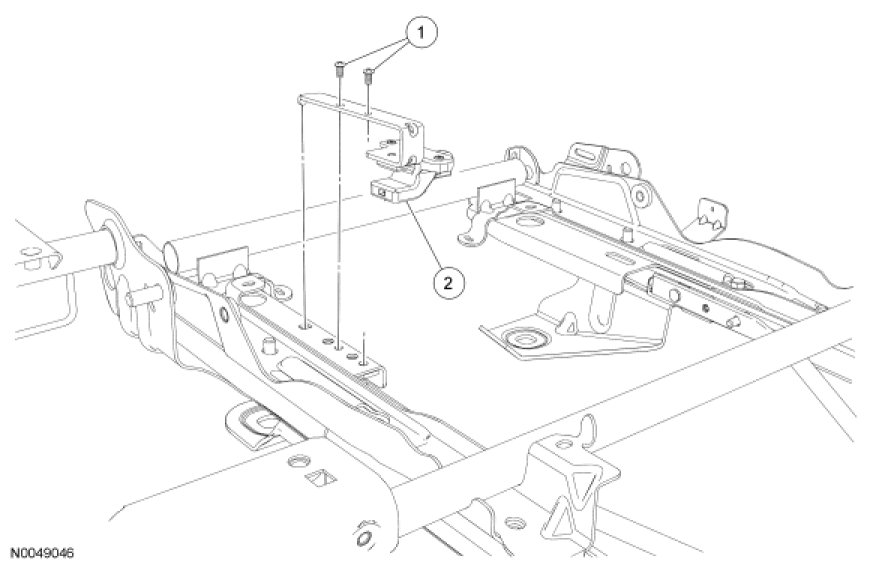 1

2

N0049046