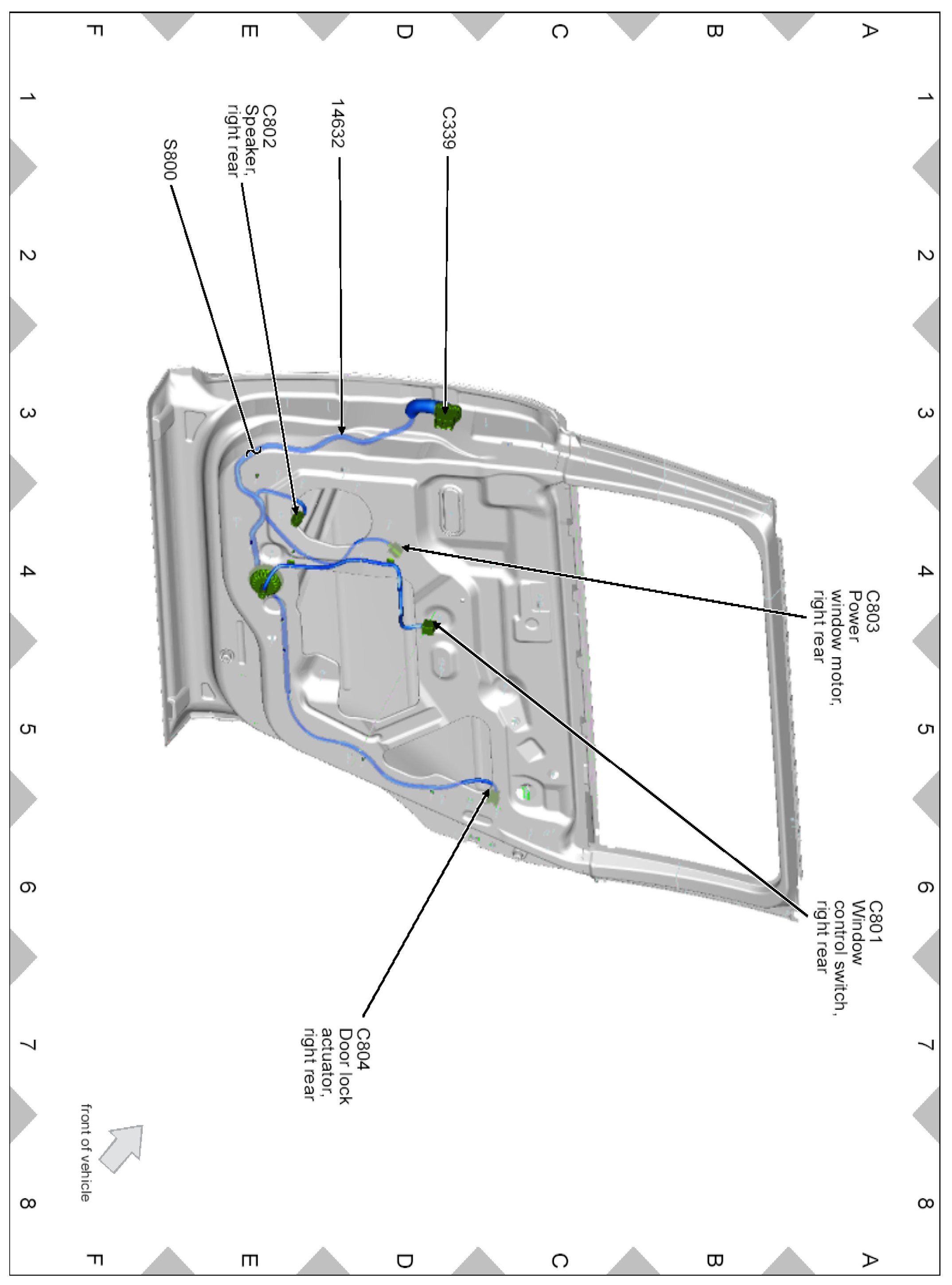 A B C D E F

1 2 3 4 5 6 7 8

C339

14632

C802
Speaker,
right rear

S800

C803
Power
window motor,
right rear

C801
Window
control switch,
right rear

C804
Door lock
actuator,
right rear

front of vehicle

1 2 3 4 5 6 7 8

A B C D E F