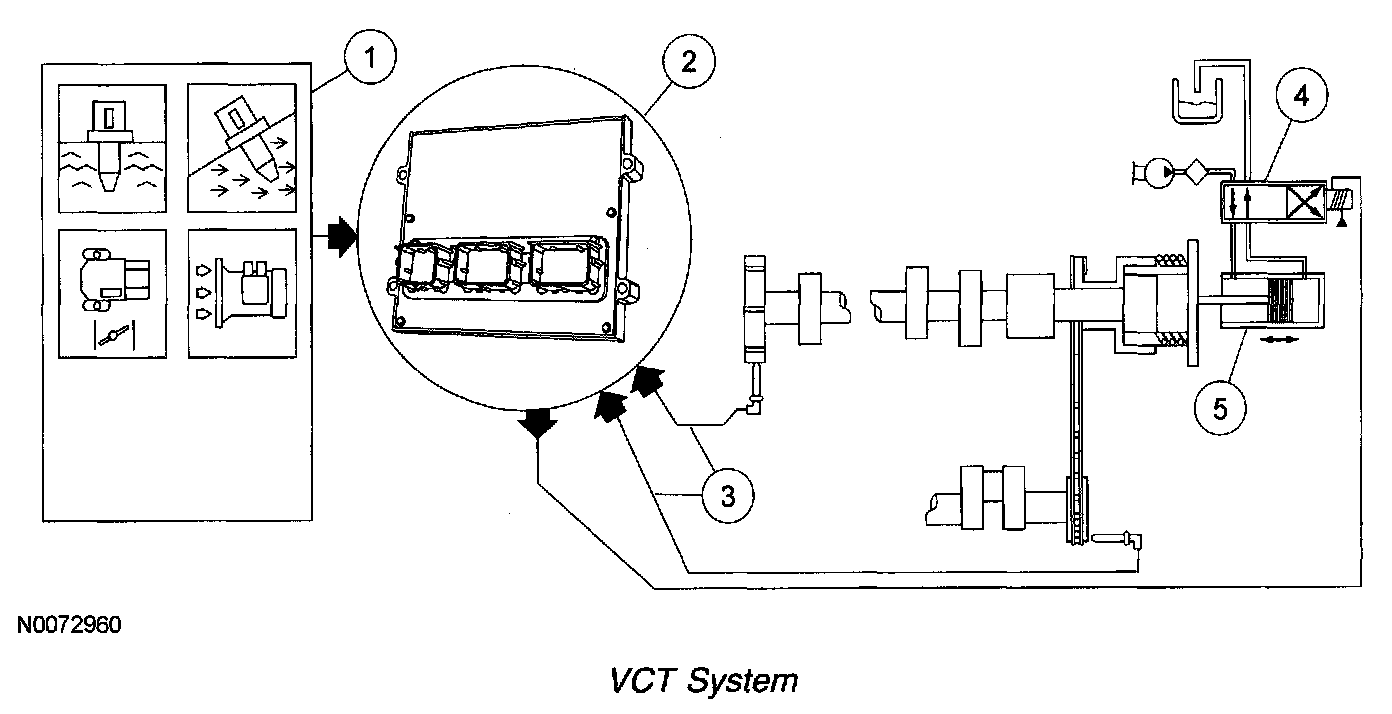 1
2
4
5
3
N0072960

VCT System