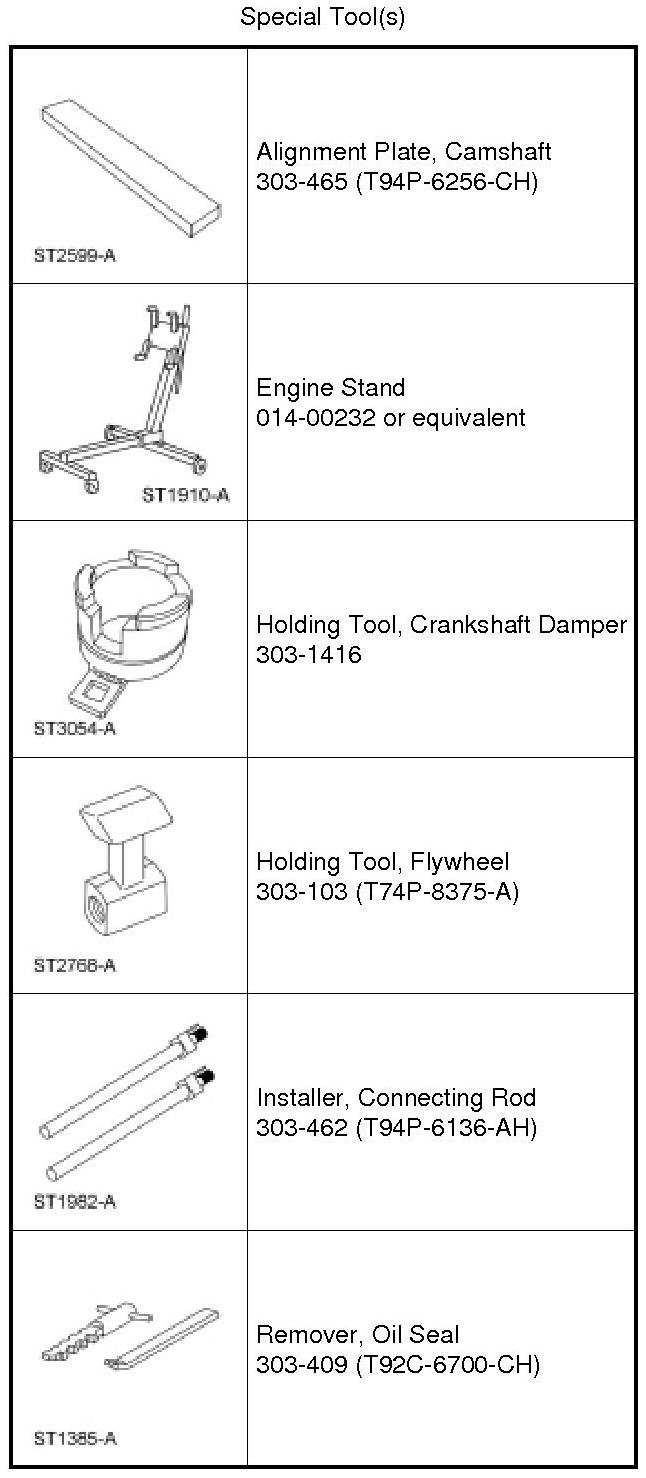 Special Tool(s)

| | |
|---|---|
| ST2599-A | Alignment Plate, Camshaft 303-465 (T94P-6256-CH) |
| ST1910-A | Engine Stand 014-00232 or equivalent |
| ST3054-A | Holding Tool, Crankshaft Damper 303-1416 |
| ST2768-A | Holding Tool, Flywheel 303-103 (T74P-8375-A) |
| ST1982-A | Installer, Connecting Rod 303-462 (T94P-6136-AH) |
| ST1385-A | Remover, Oil Seal 303-409 (T92C-6700-CH) |