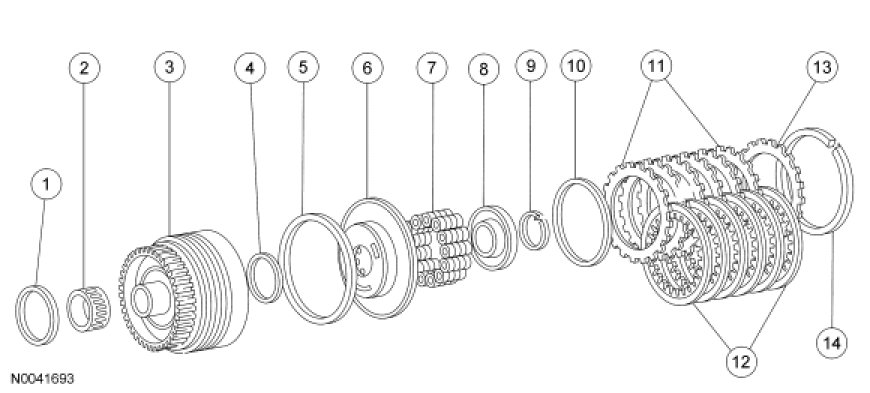 2
3
4
5
6
7
8
9
10
11
13
1
14
12
N0041693