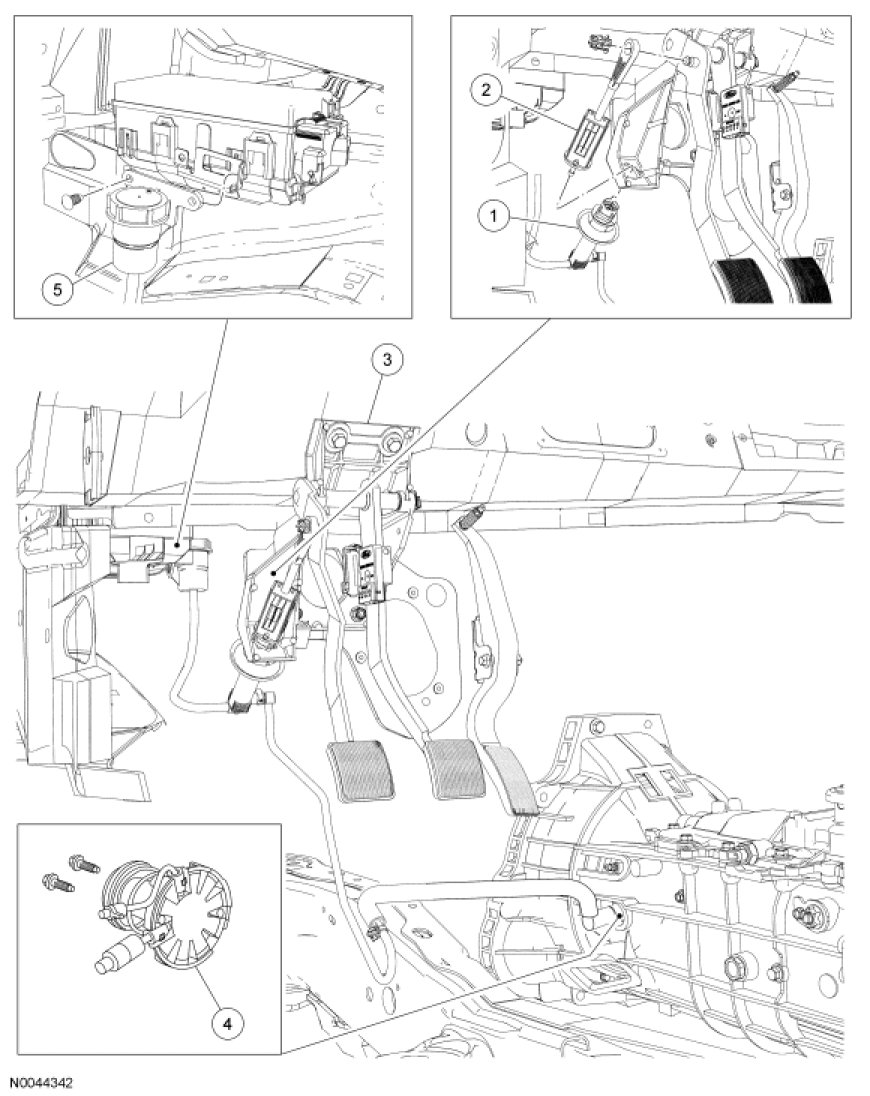 5

2

1

3

4

N0044342