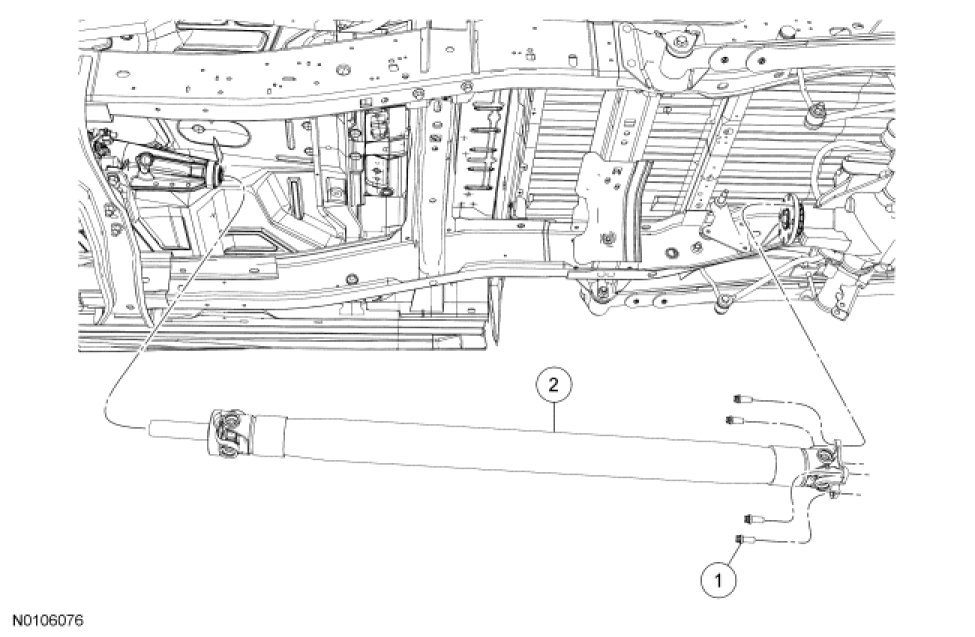 2

1

N0106076