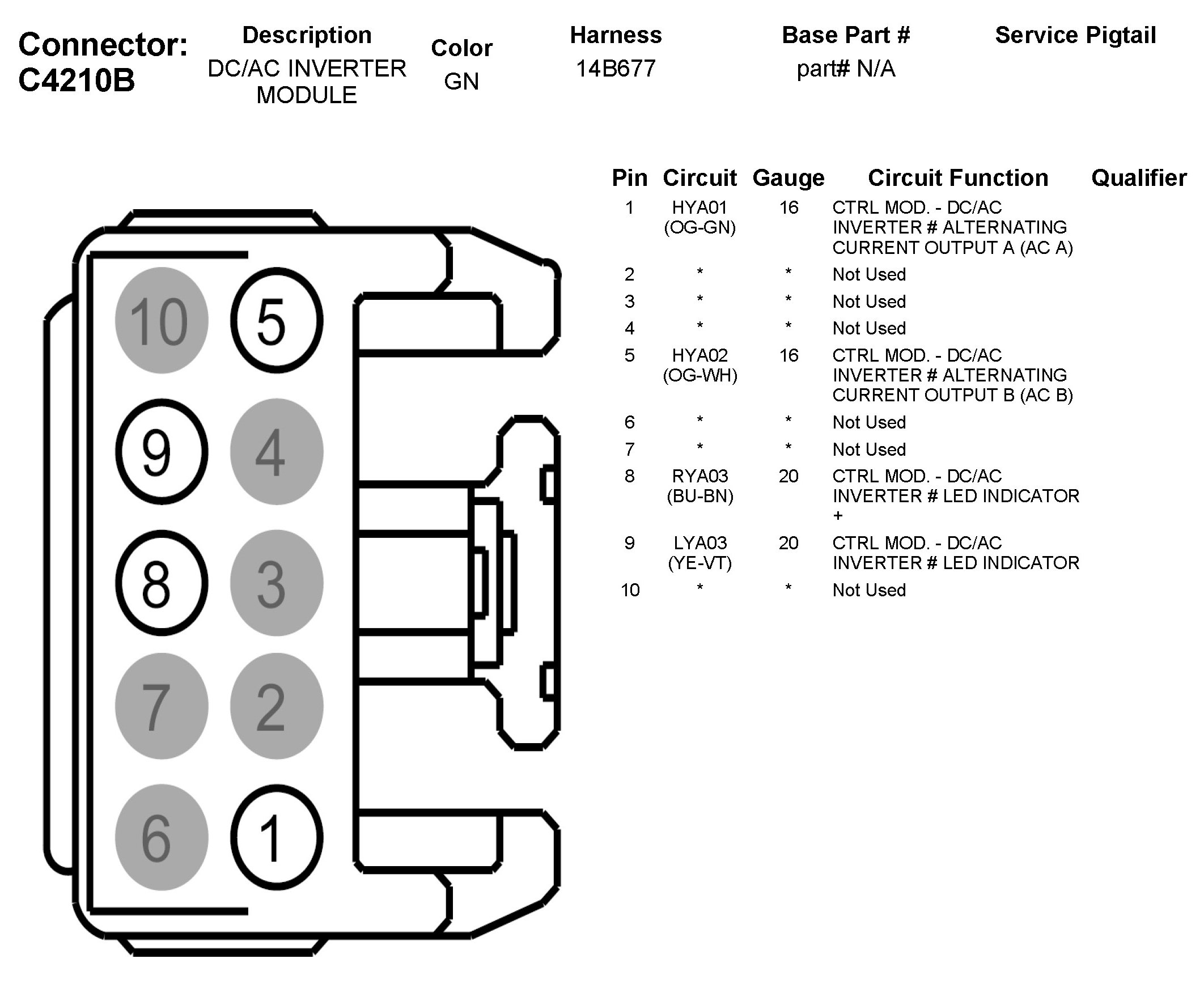 Connector: C4210B

| Description | Color | Harness | Base Part # | Service Pigtail |
|---|---|---|---|---|
| DC/AC INVERTER MODULE | GN | 14B677 | part# N/A | |

10 5
9 4
8 3
7 2
6 1

| Pin | Circuit | Gauge | Circuit Function | Qualifier |
|---|---|---|---|---|
| 1 | HYA01 (OG-GN) | 16 | CTRL MOD. - DC/AC INVERTER # ALTERNATING CURRENT OUTPUT A (AC A) | |
| 2 | * | * | Not Used | |
| 3 | * | * | Not Used | |
| 4 | * | * | Not Used | |
| 5 | HYA02 (OG-WH) | 16 | CTRL MOD. - DC/AC INVERTER # ALTERNATING CURRENT OUTPUT B (AC B) | |
| 6 | * | * | Not Used | |
| 7 | * | * | Not Used | |
| 8 | RYA03 (BU-BN) | 20 | CTRL MOD. - DC/AC INVERTER # LED INDICATOR + | |
| 9 | LYA03 (YE-VT) | 20 | CTRL MOD. - DC/AC INVERTER # LED INDICATOR | |
| 10 | * | * | Not Used | |