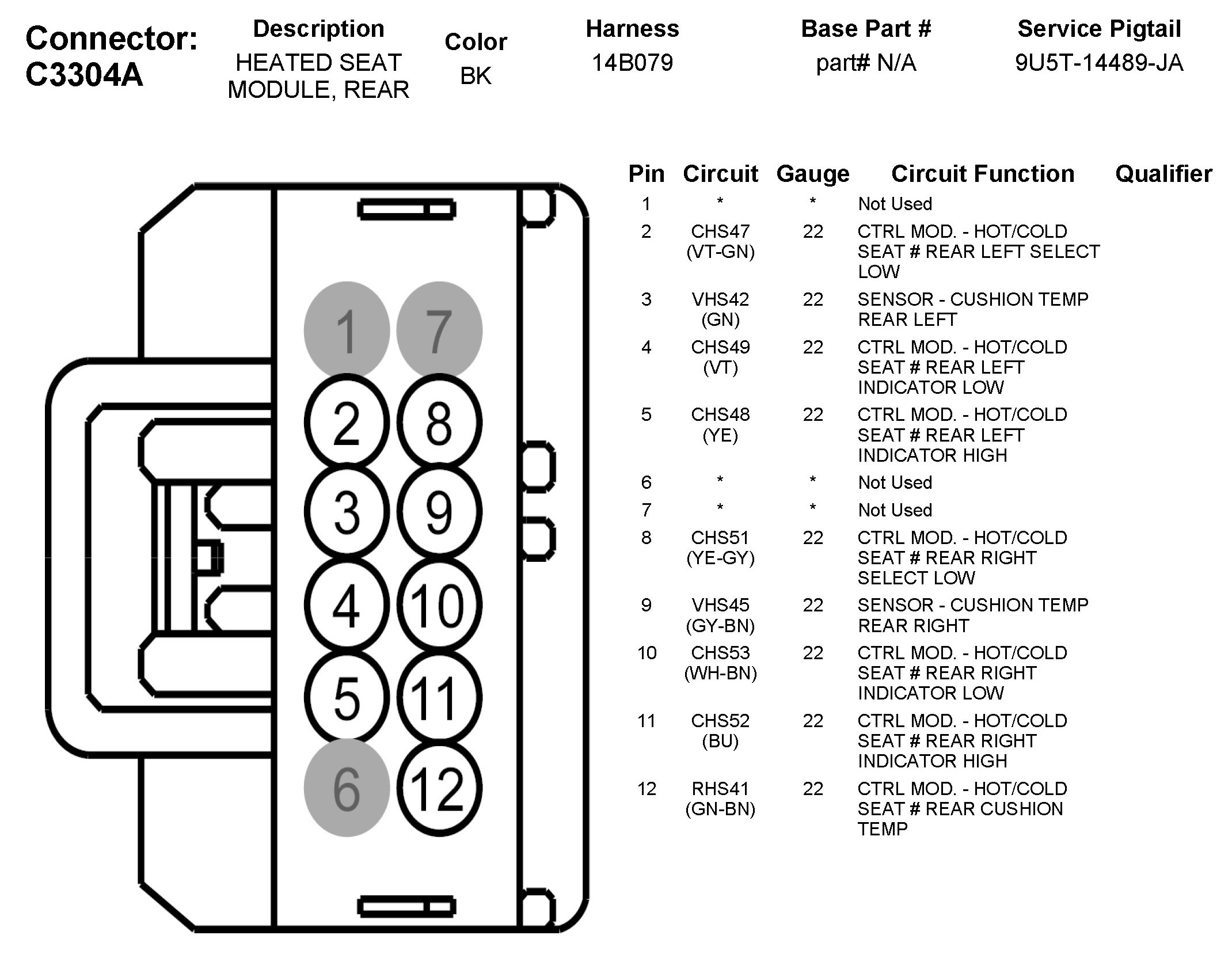 Connector: C3304A

| Description | Color | Harness | Base Part # | Service Pigtail |
|---|---|---|---|---|
| HEATED SEAT MODULE, REAR | BK | 14B079 | part# N/A | 9U5T-14489-JA |

1 7
2 8
3 9
4 10
5 11
6 12

| Pin | Circuit | Gauge | Circuit Function | Qualifier |
|---|---|---|---|---|
| 1 | * | * | Not Used | |
| 2 | CHS47 (VT-GN) | 22 | CTRL MOD. - HOT/COLD SEAT # REAR LEFT SELECT LOW | |
| 3 | VHS42 (GN) | 22 | SENSOR - CUSHION TEMP REAR LEFT | |
| 4 | CHS49 (VT) | 22 | CTRL MOD. - HOT/COLD SEAT # REAR LEFT INDICATOR LOW | |
| 5 | CHS48 (YE) | 22 | CTRL MOD. - HOT/COLD SEAT # REAR LEFT INDICATOR HIGH | |
| 6 | * | * | Not Used | |
| 7 | * | * | Not Used | |
| 8 | CHS51 (YE-GY) | 22 | CTRL MOD. - HOT/COLD SEAT # REAR RIGHT SELECT LOW | |
| 9 | VHS45 (GY-BN) | 22 | SENSOR - CUSHION TEMP REAR RIGHT | |
| 10 | CHS53 (WH-BN) | 22 | CTRL MOD. - HOT/COLD SEAT # REAR RIGHT INDICATOR LOW | |
| 11 | CHS52 (BU) | 22 | CTRL MOD. - HOT/COLD SEAT # REAR RIGHT INDICATOR HIGH | |
| 12 | RHS41 (GN-BN) | 22 | CTRL MOD. - HOT/COLD SEAT # REAR CUSHION TEMP | |