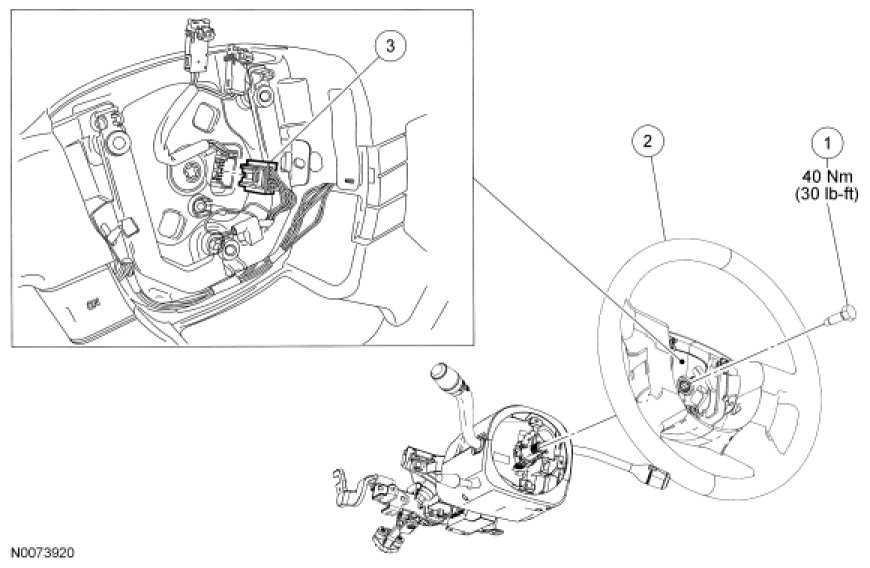 3

2

1
40 Nm
(30 lb-ft)

N0073920