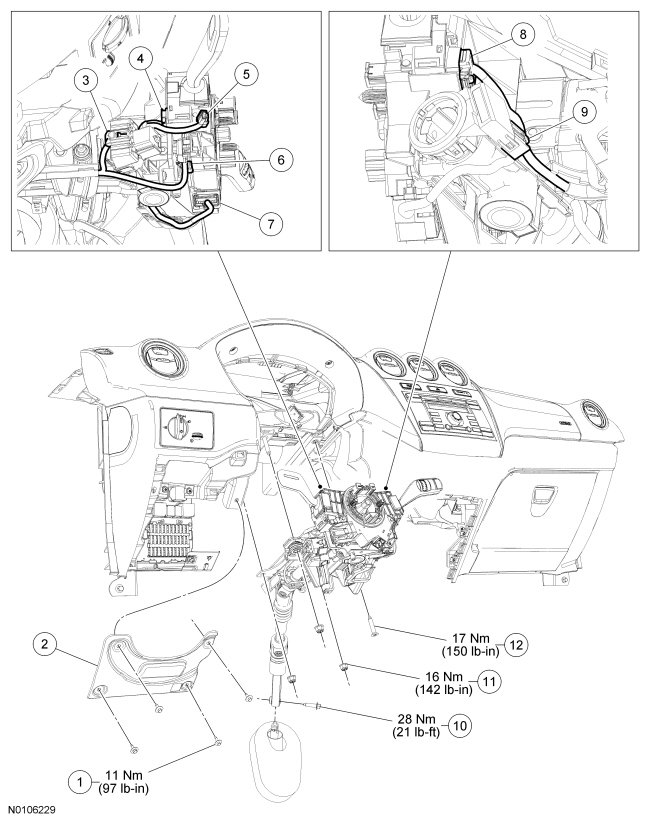 3
4
5
6
7
8
9
2
17 Nm (150 lb-in) 12
16 Nm (142 lb-in) 11
28 Nm (21 lb-ft) 10
1 11 Nm (97 lb-in)
N0106229