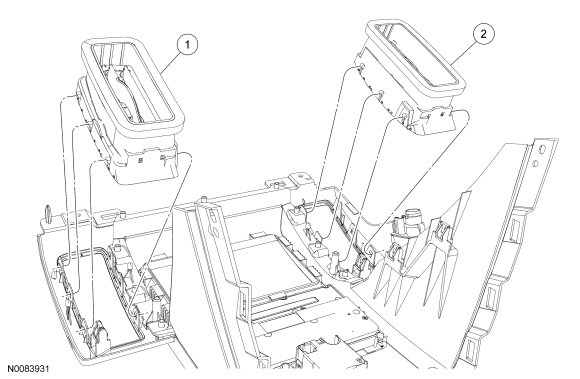 1

2

N0083931