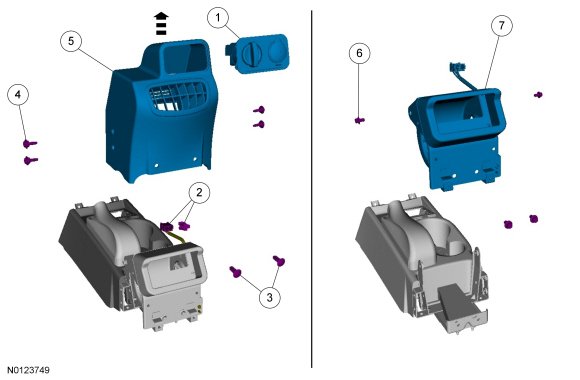 1
5
4
2
3
6
7
N0123749