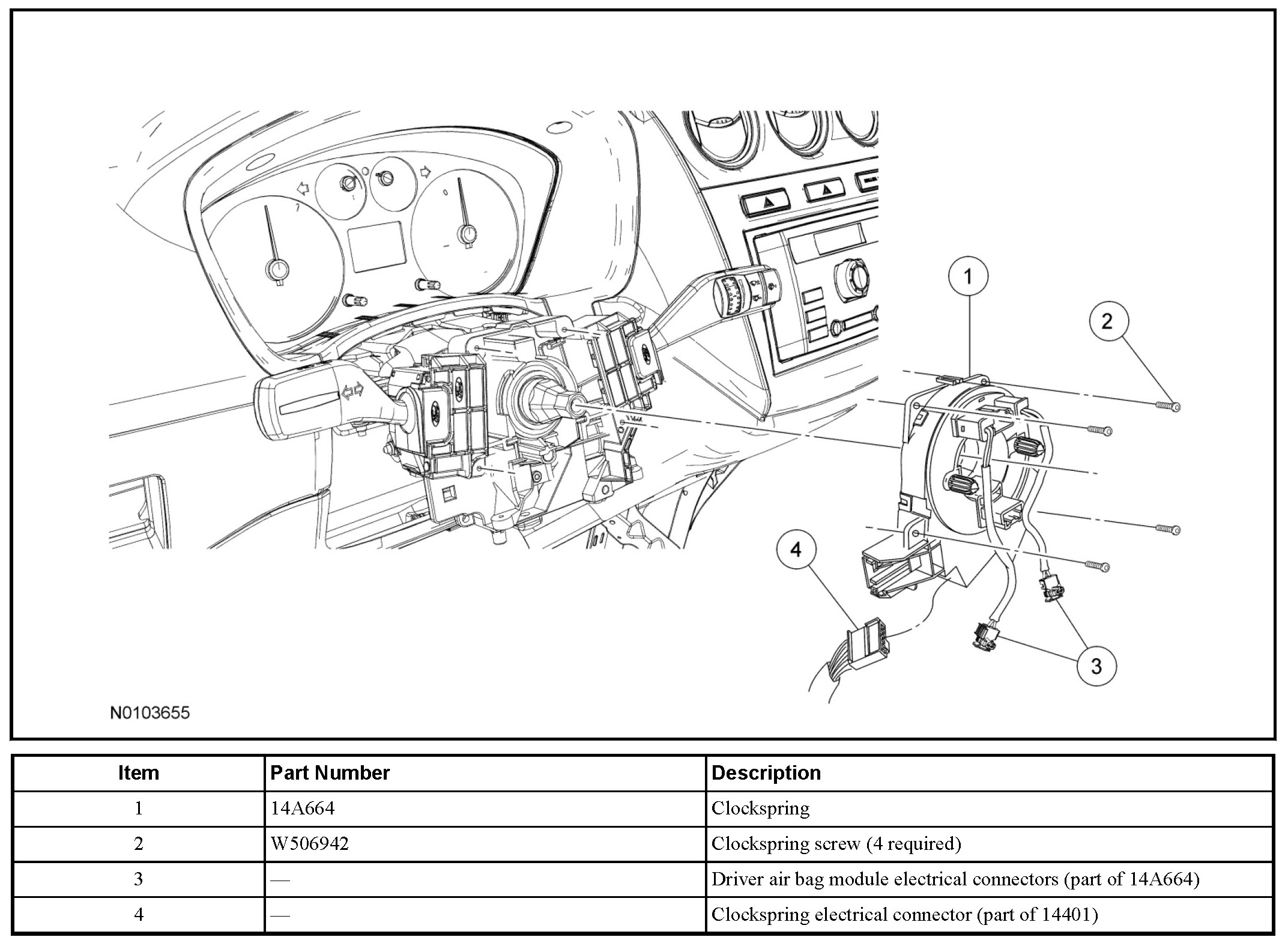 1
2
4
3

N0103655

| Item | Part Number | Description |
|---|---|---|
| 1 | 14A664 | Clockspring |
| 2 | W506942 | Clockspring screw (4 required) |
| 3 | — | Driver air bag module electrical connectors (part of 14A664) |
| 4 | — | Clockspring electrical connector (part of 14401) |