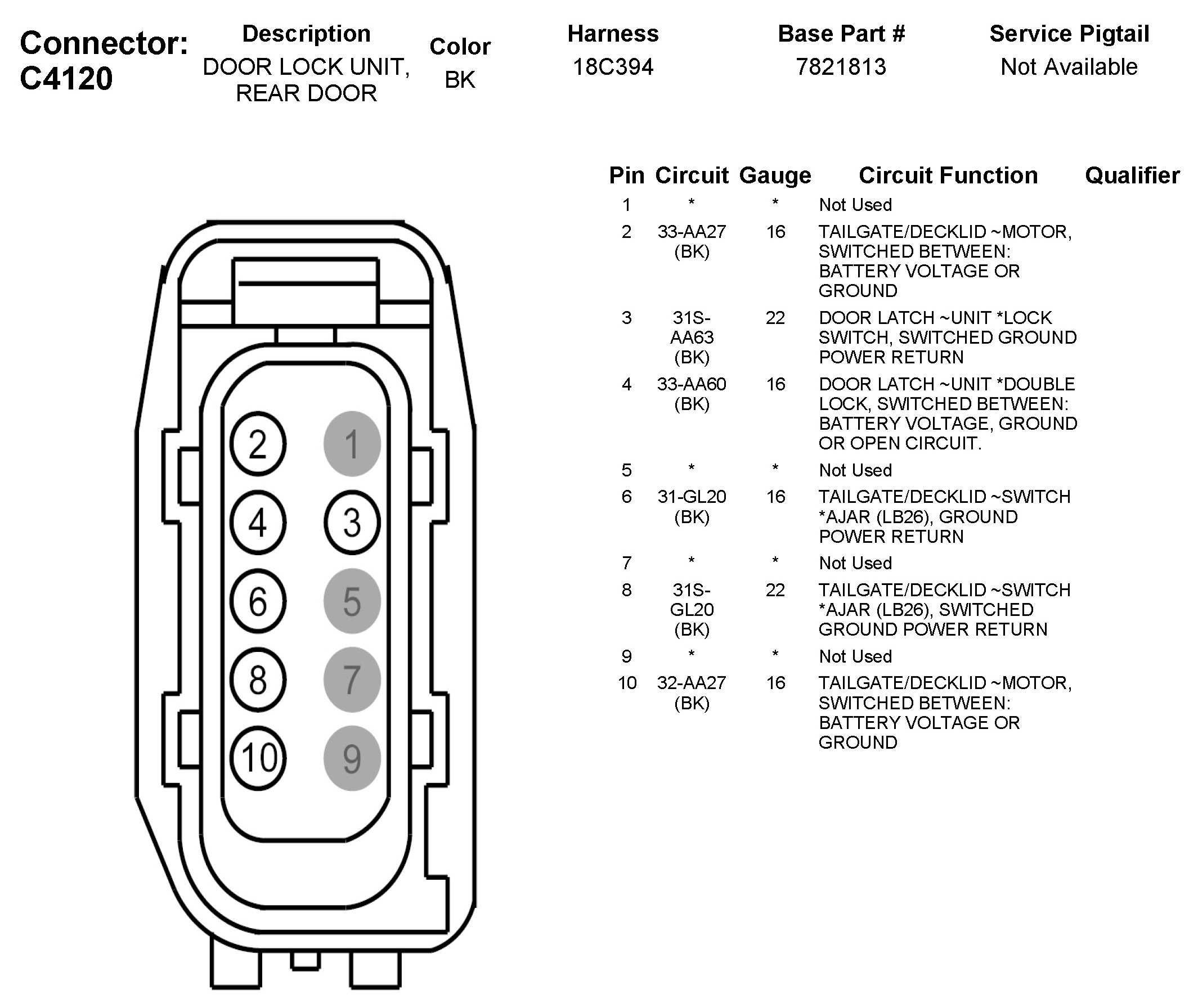 Connector: C4120

| Description | Color | Harness | Base Part # | Service Pigtail |
|---|---|---|---|---|
| DOOR LOCK UNIT, REAR DOOR | BK | 18C394 | 7821813 | Not Available |

2 1
4 3
6 5
8 7
10 9

| Pin | Circuit | Gauge | Circuit Function | Qualifier |
|---|---|---|---|---|
| 1 | * | * | Not Used | |
| 2 | 33-AA27 (BK) | 16 | TAILGATE/DECKLID ~MOTOR, SWITCHED BETWEEN: BATTERY VOLTAGE OR GROUND | |
| 3 | 31S-AA63 (BK) | 22 | DOOR LATCH ~UNIT *LOCK SWITCH, SWITCHED GROUND POWER RETURN | |
| 4 | 33-AA60 (BK) | 16 | DOOR LATCH ~UNIT *DOUBLE LOCK, SWITCHED BETWEEN: BATTERY VOLTAGE, GROUND OR OPEN CIRCUIT. | |
| 5 | * | * | Not Used | |
| 6 | 31-GL20 (BK) | 16 | TAILGATE/DECKLID ~SWITCH *AJAR (LB26), GROUND POWER RETURN | |
| 7 | * | * | Not Used | |
| 8 | 31S-GL20 (BK) | 22 | TAILGATE/DECKLID ~SWITCH *AJAR (LB26), SWITCHED GROUND POWER RETURN | |
| 9 | * | * | Not Used | |
| 10 | 32-AA27 (BK) | 16 | TAILGATE/DECKLID ~MOTOR, SWITCHED BETWEEN: BATTERY VOLTAGE OR GROUND | |