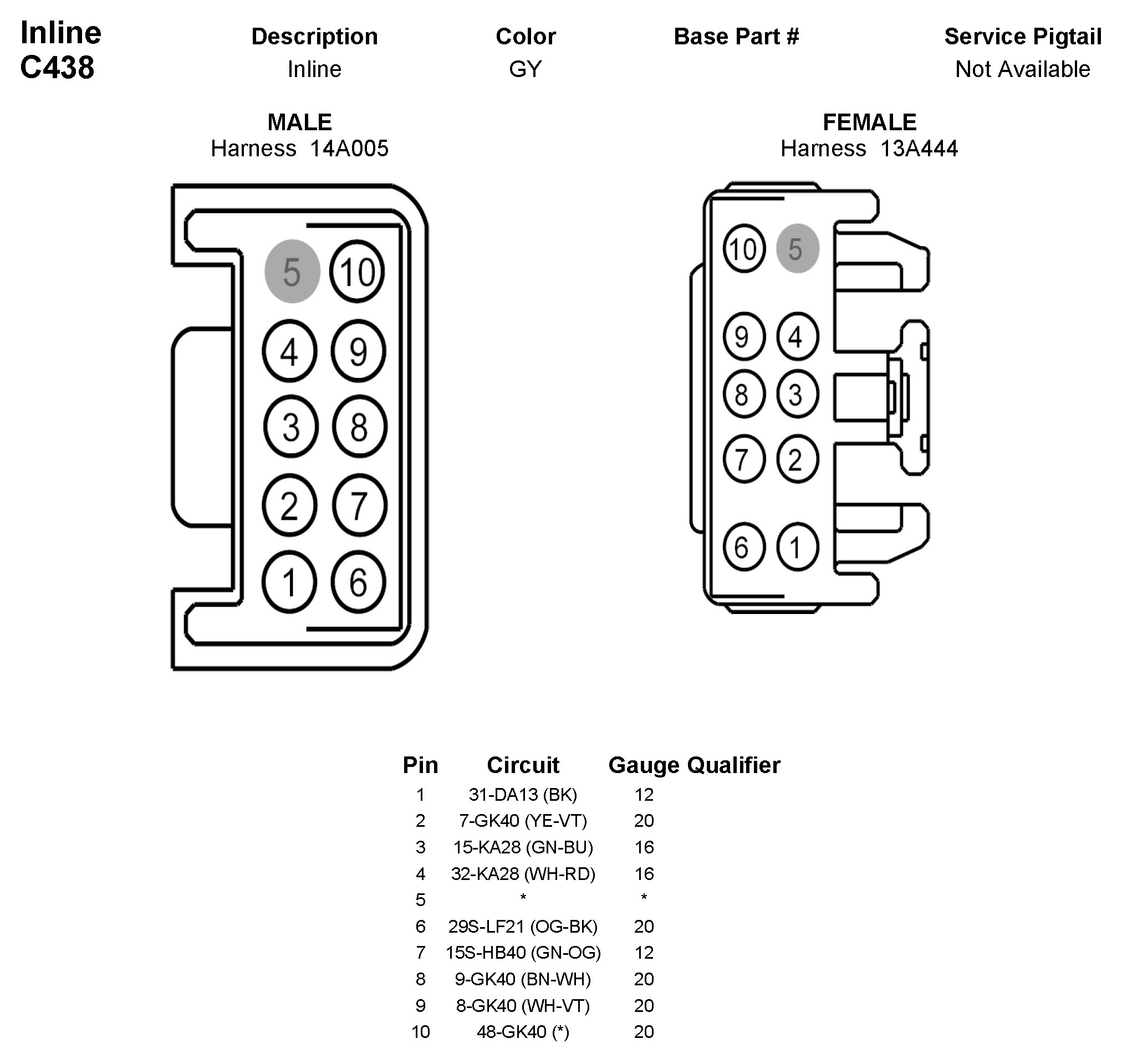 Inline
C438

| Description | Color | Base Part # | Service Pigtail |
|---|---|---|---|
| Inline | GY | | Not Available |

MALE
Harness 14A005

5 10
4 9
3 8
2 7
1 6

FEMALE
Harness 13A444

10 5
9 4
8 3
7 2
6 1

| Pin | Circuit | Gauge | Qualifier |
|---|---|---|---|
| 1 | 31-DA13 (BK) | 12 | |
| 2 | 7-GK40 (YE-VT) | 20 | |
| 3 | 15-KA28 (GN-BU) | 16 | |
| 4 | 32-KA28 (WH-RD) | 16 | |
| 5 | * | * | |
| 6 | 29S-LF21 (OG-BK) | 20 | |
| 7 | 15S-HB40 (GN-OG) | 12 | |
| 8 | 9-GK40 (BN-WH) | 20 | |
| 9 | 8-GK40 (WH-VT) | 20 | |
| 10 | 48-GK40 (*) | 20 | |