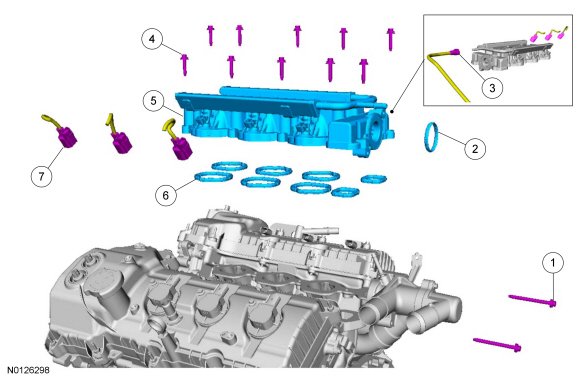 4
3
5
2
7
6
1
N0126298