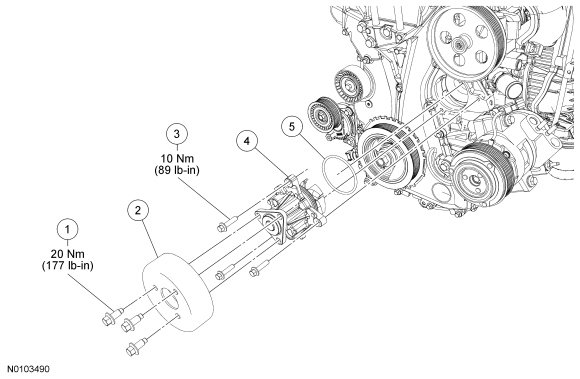 3
10 Nm
(89 lb-in)

4

5

2

1
20 Nm
(177 lb-in)

N0103490