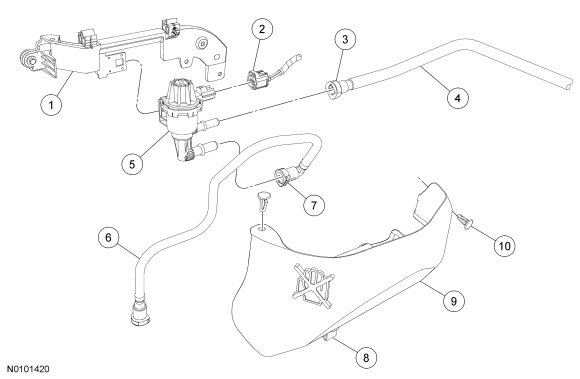 1
2
3
4
5
6
7
8
9
10
N0101420