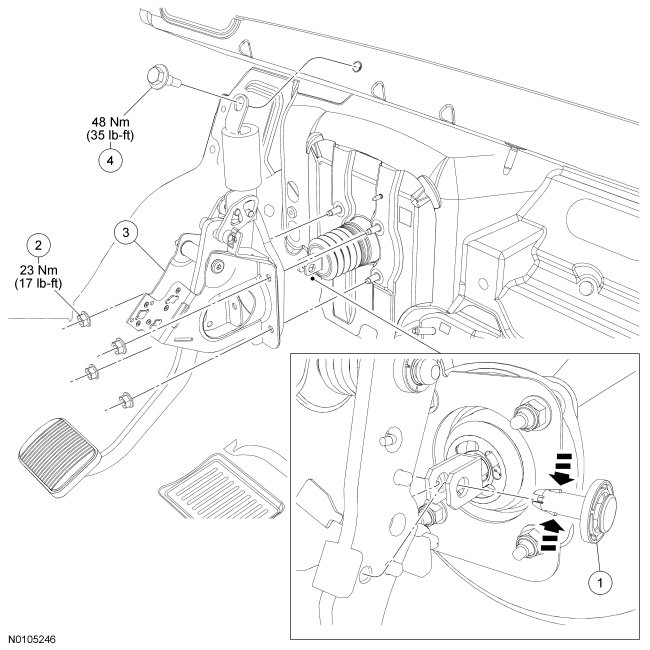 48 Nm
(35 lb-ft)
4

2
23 Nm
(17 lb-ft)

3

1

N0105246