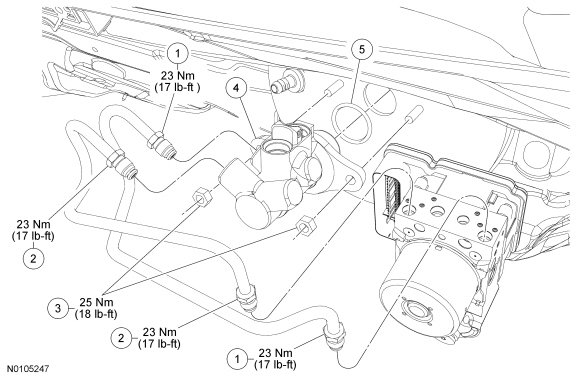 1
23 Nm
(17 lb-ft )

4

5

23 Nm
(17 lb-ft)
2

3 25 Nm
(18 lb-ft)

2 23 Nm
(17 lb-ft)

1 23 Nm
(17 lb-ft)

N0105247