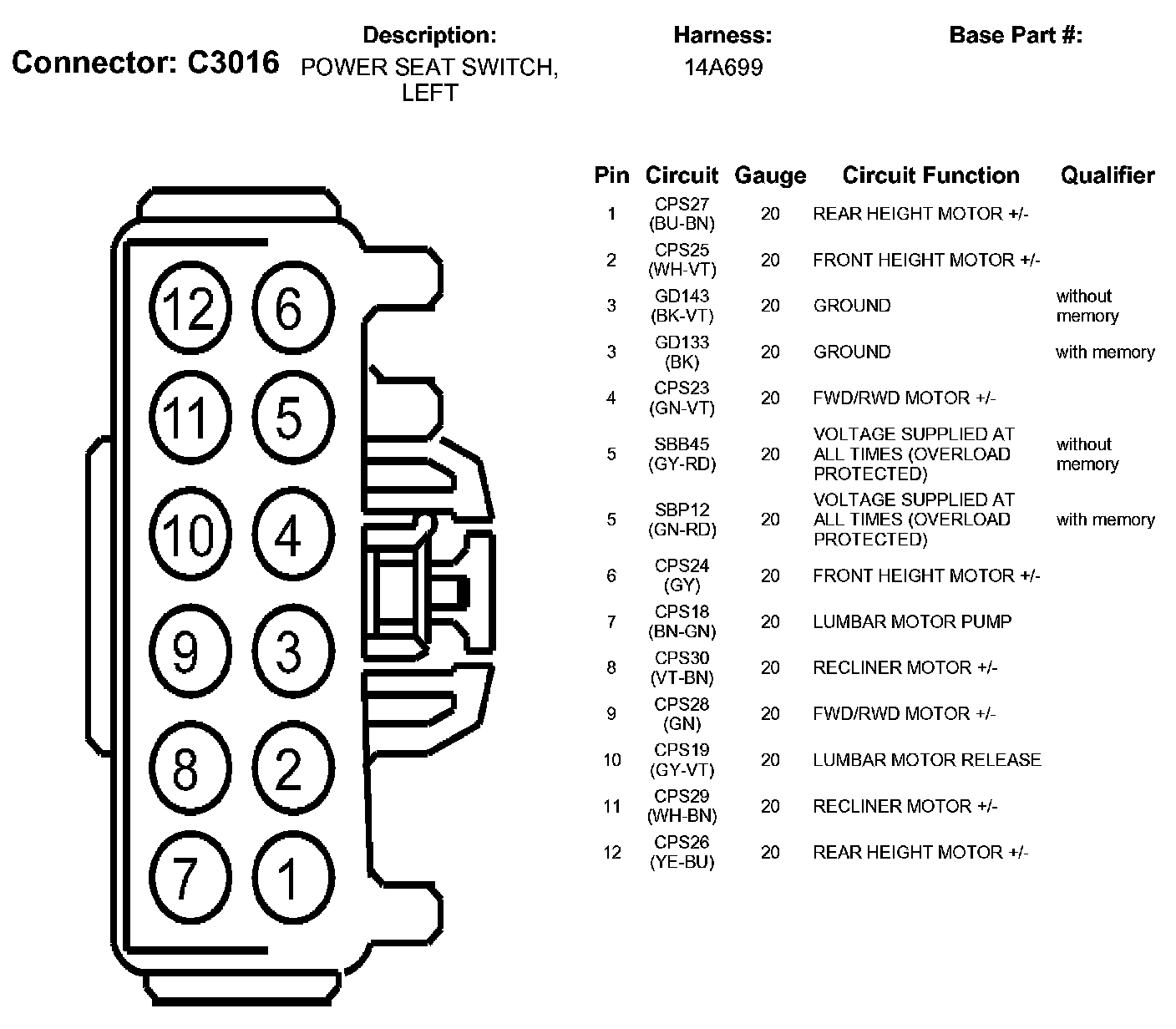 Connector: C3016

Description:
POWER SEAT SWITCH, LEFT

Harness:
14A699

Base Part #:

12 6
11 5
10 4
9 3
8 2
7 1

| Pin | Circuit | Gauge | Circuit Function | Qualifier |
|---|---|---|---|---|
| 1 | CPS27 (BU-BN) | 20 | REAR HEIGHT MOTOR +/- | |
| 2 | CPS25 (WH-VT) | 20 | FRONT HEIGHT MOTOR +/- | |
| 3 | GD143 (BK-VT) | 20 | GROUND | without memory |
| 3 | GD133 (BK) | 20 | GROUND | with memory |
| 4 | CPS23 (GN-VT) | 20 | FWD/RWD MOTOR +/- | |
| 5 | SBB45 (GY-RD) | 20 | VOLTAGE SUPPLIED AT ALL TIMES (OVERLOAD PROTECTED) | without memory |
| 5 | SBP12 (GN-RD) | 20 | VOLTAGE SUPPLIED AT ALL TIMES (OVERLOAD PROTECTED) | with memory |
| 6 | CPS24 (GY) | 20 | FRONT HEIGHT MOTOR +/- | |
| 7 | CPS18 (BN-GN) | 20 | LUMBAR MOTOR PUMP | |
| 8 | CPS30 (VT-BN) | 20 | RECLINER MOTOR +/- | |
| 9 | CPS28 (GN) | 20 | FWD/RWD MOTOR +/- | |
| 10 | CPS19 (GY-VT) | 20 | LUMBAR MOTOR RELEASE | |
| 11 | CPS29 (WH-BN) | 20 | RECLINER MOTOR +/- | |
| 12 | CPS26 (YE-BU) | 20 | REAR HEIGHT MOTOR +/- | |